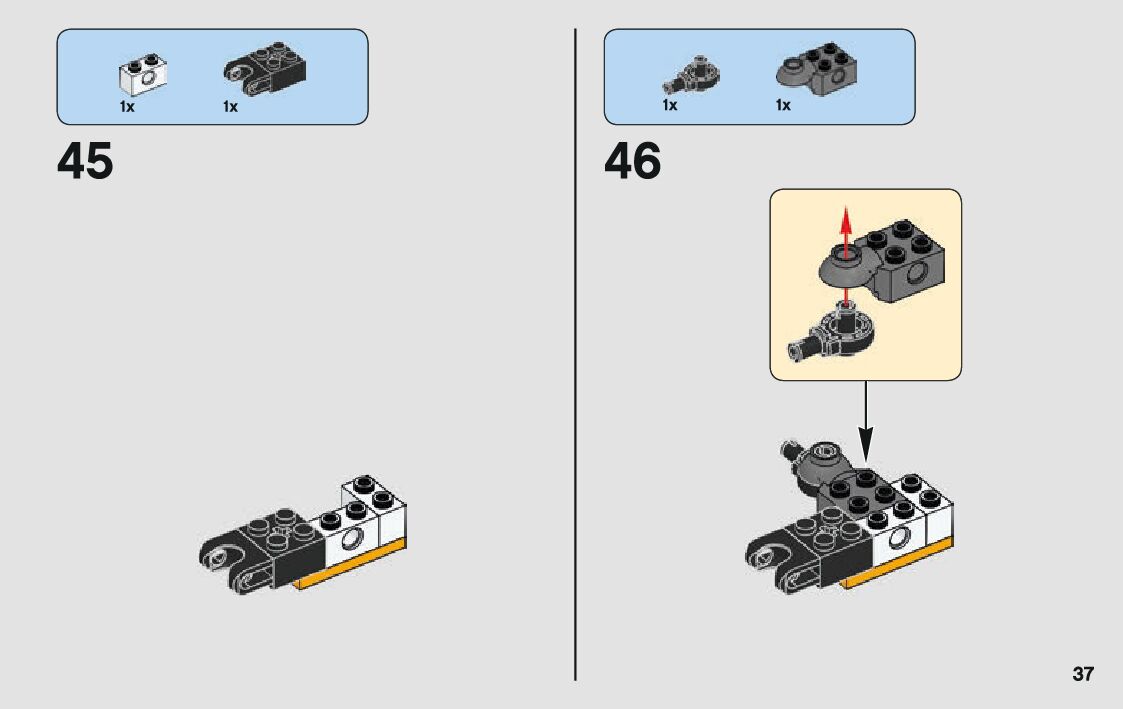 1x 1x

45

1x 1x

46

37