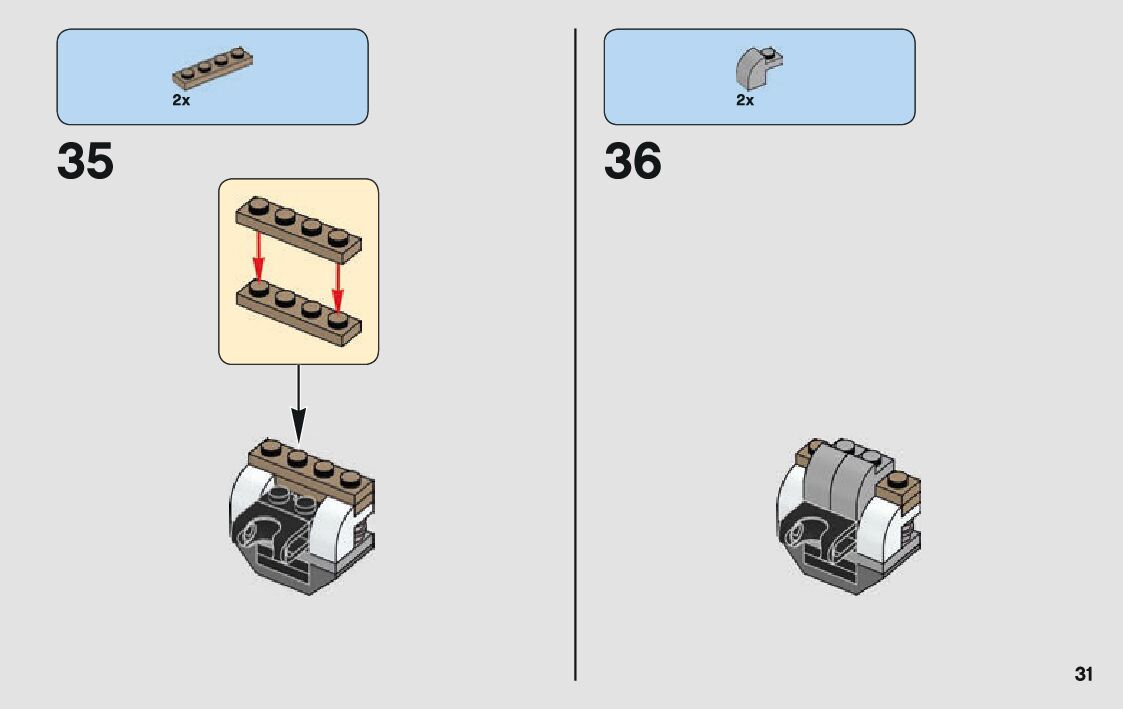 2x

35

2x

36

31