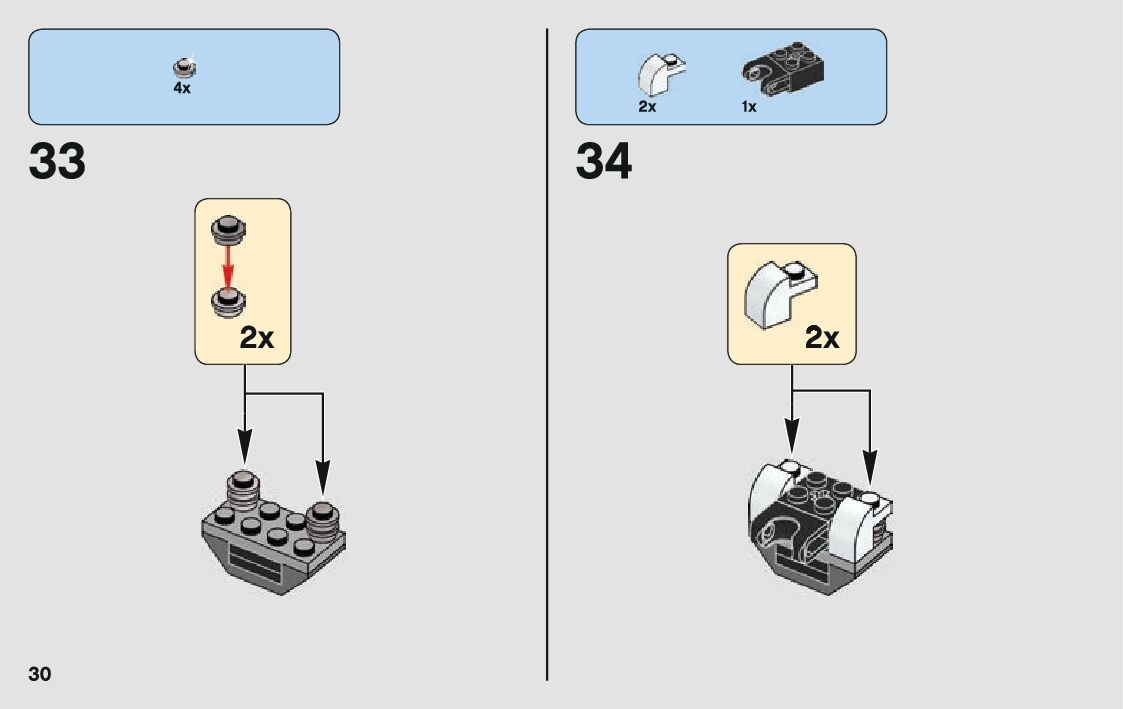 4x

33

2x

30

2x

1x

34

2x