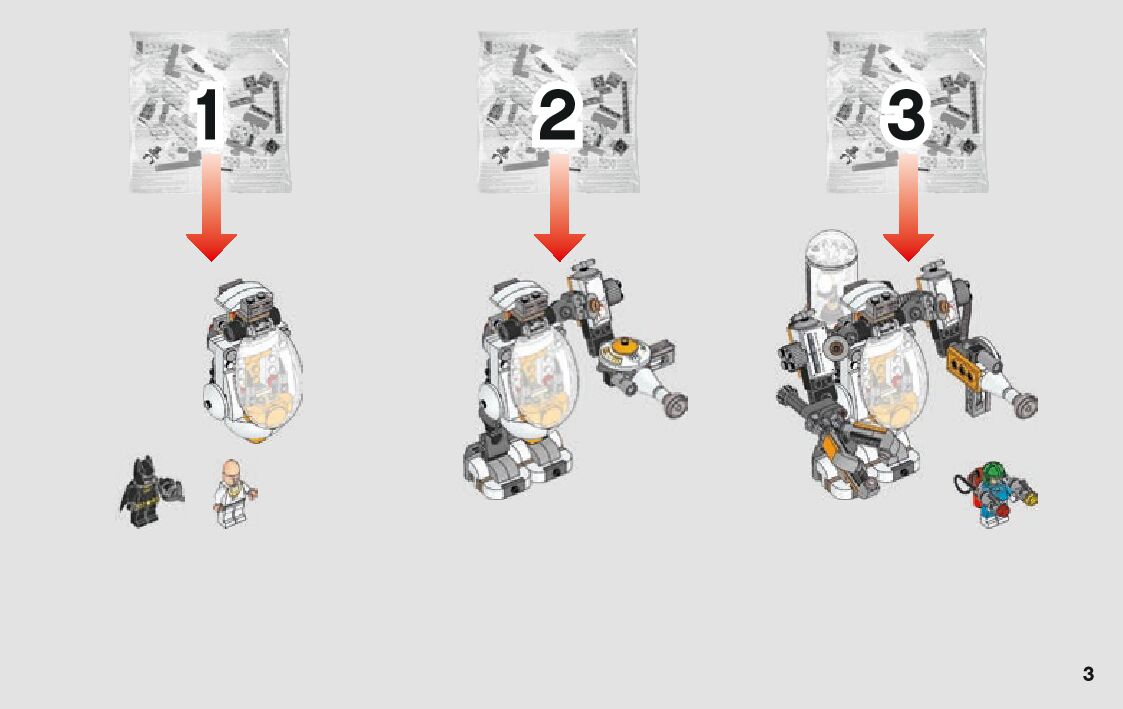 1

2

3

3