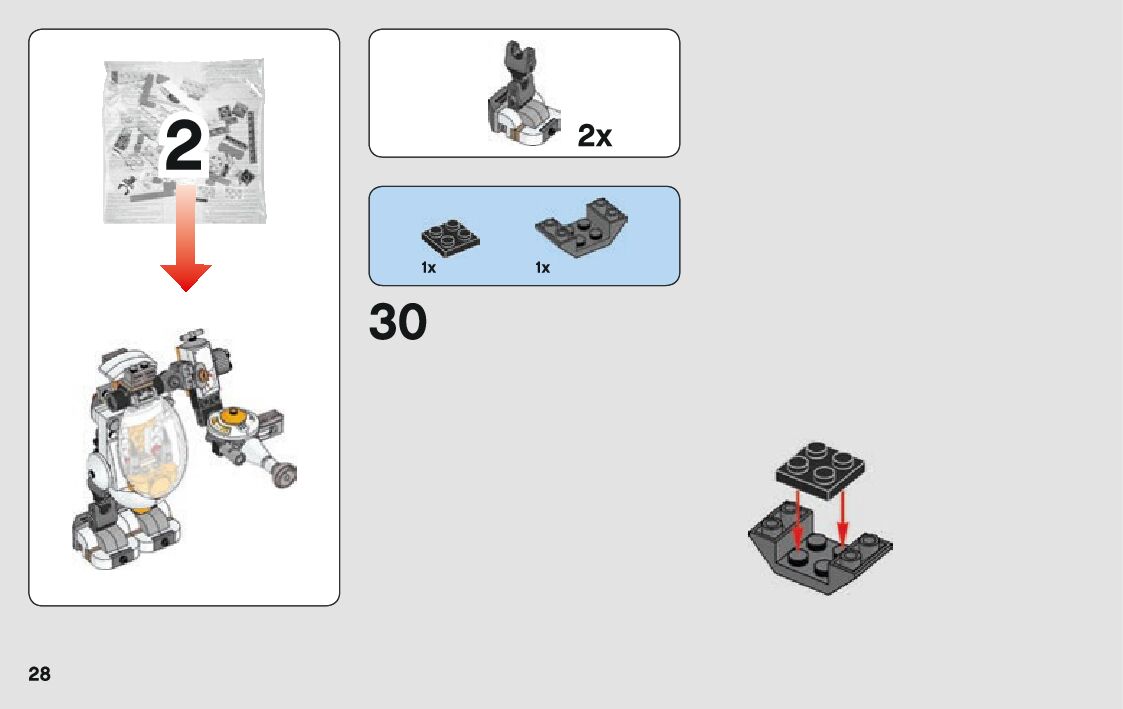 2

2x

1x

1x

30

28