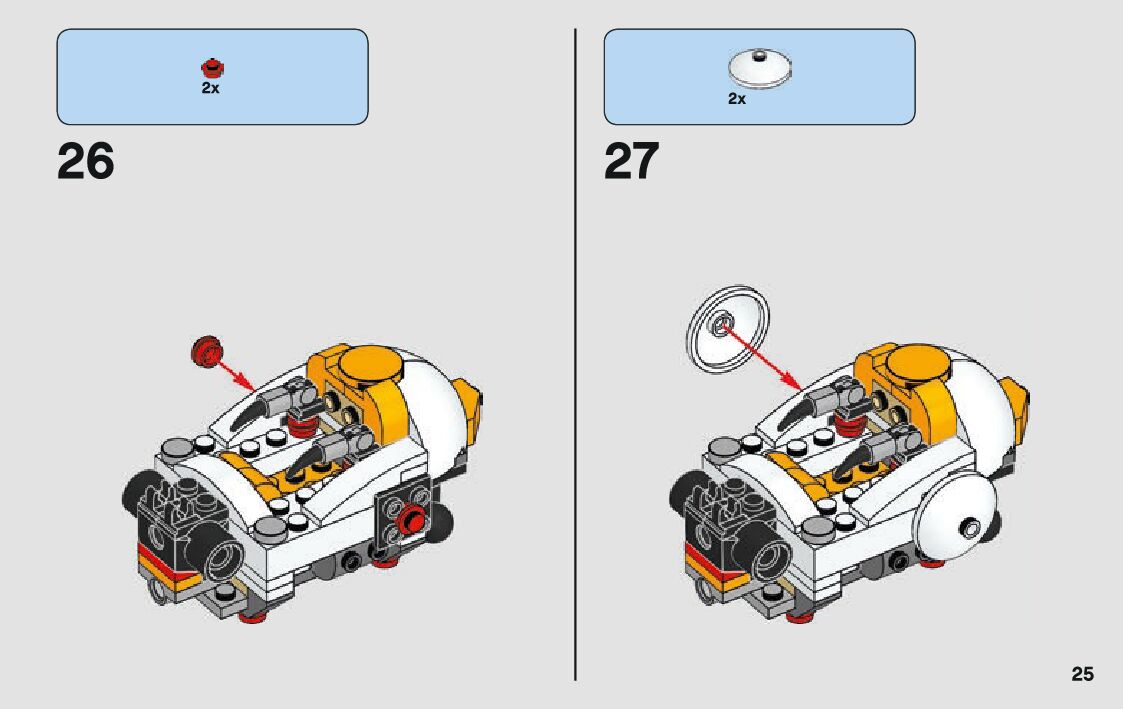 2x

26

2x

27

25