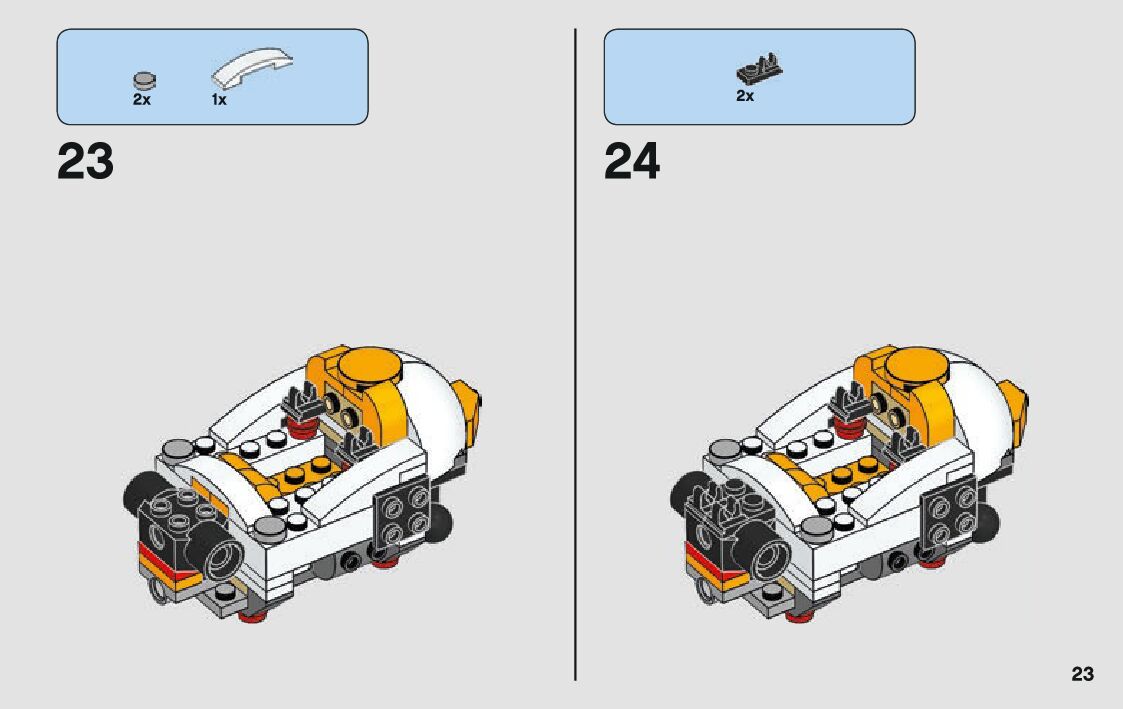 2x 1x

23

2x

24

23