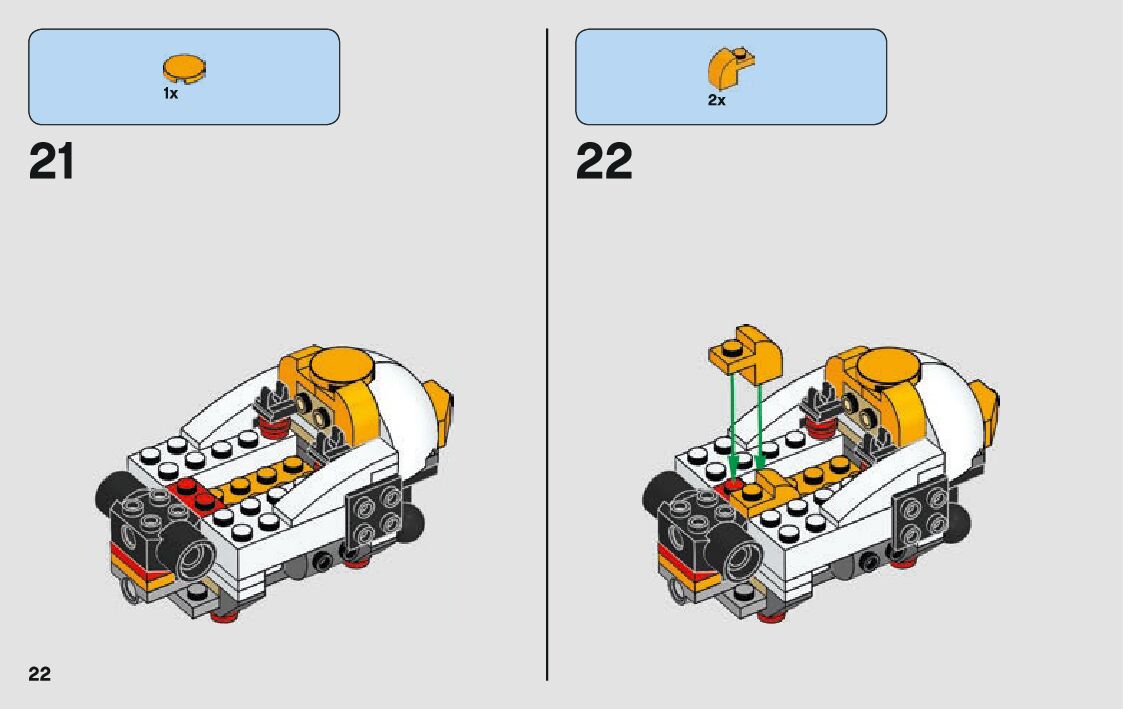 1x

21

2x

22

22