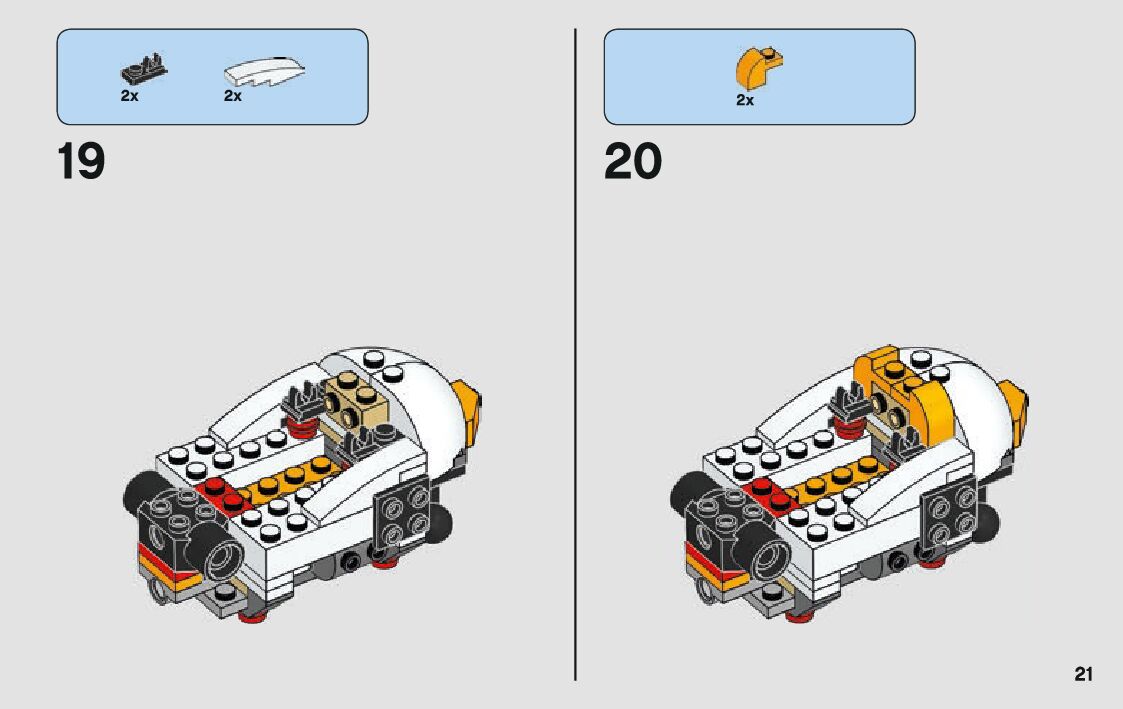 2x 2x

19

2x

20

21