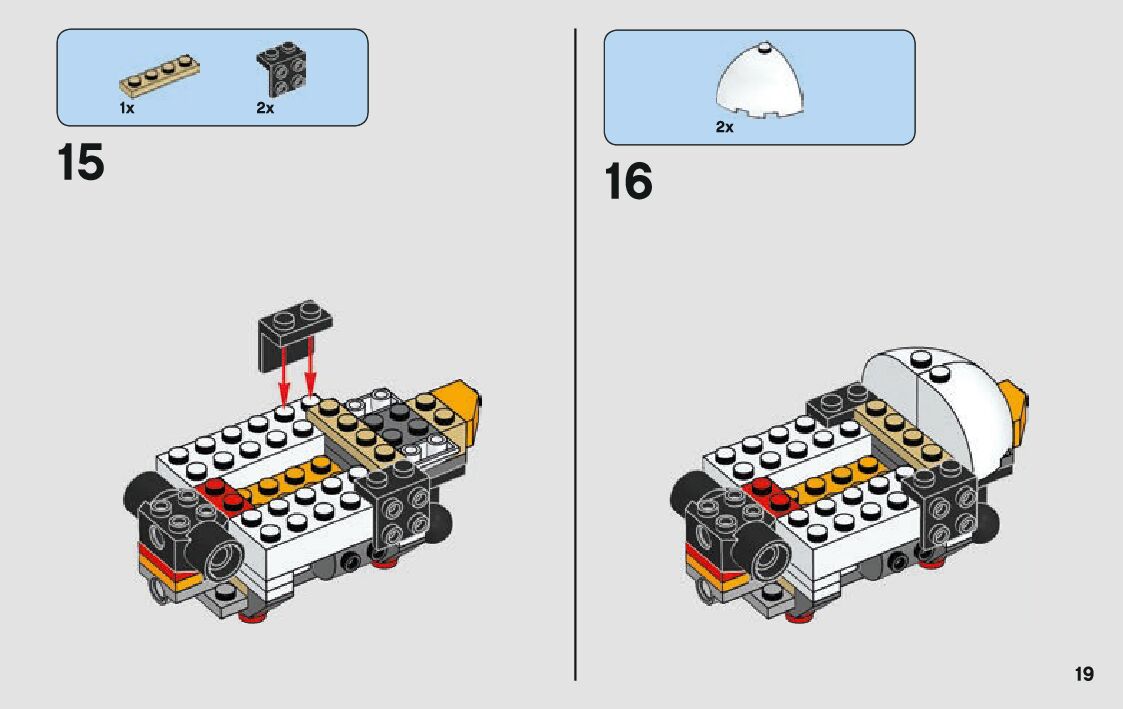 1x
2x

15

2x

16

19