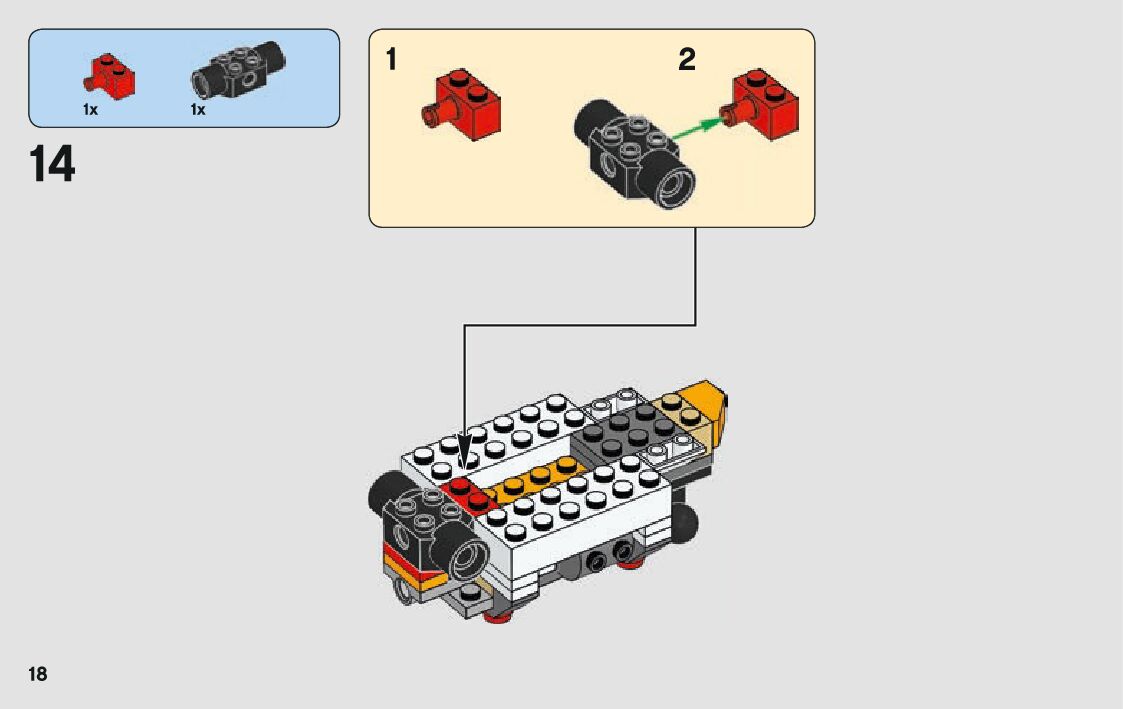 1x 1x

14

1

2

18