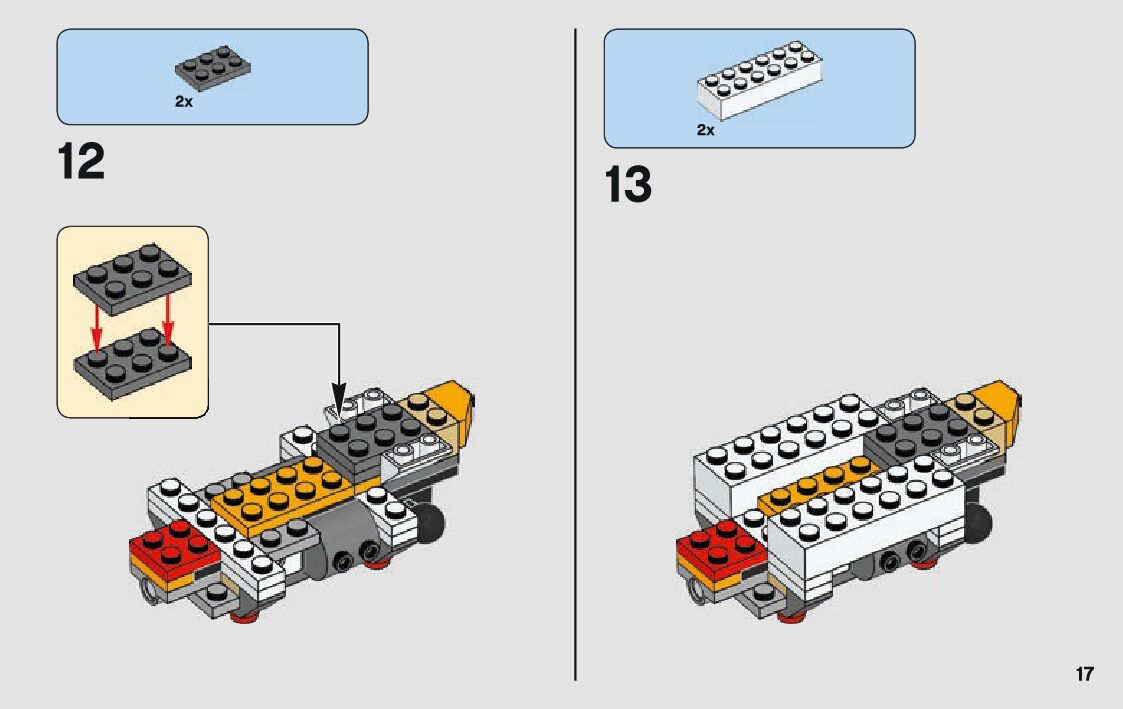 2x

12

2x

13

17