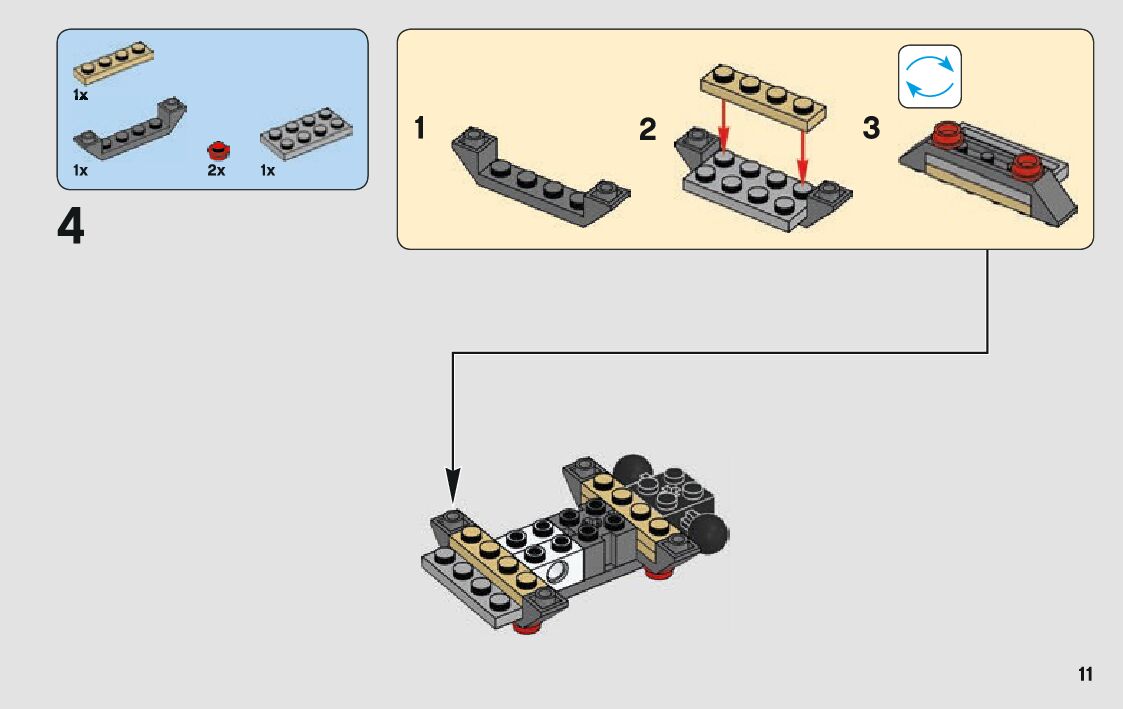 1x

1x

2x

1x

4

1

2

3

11