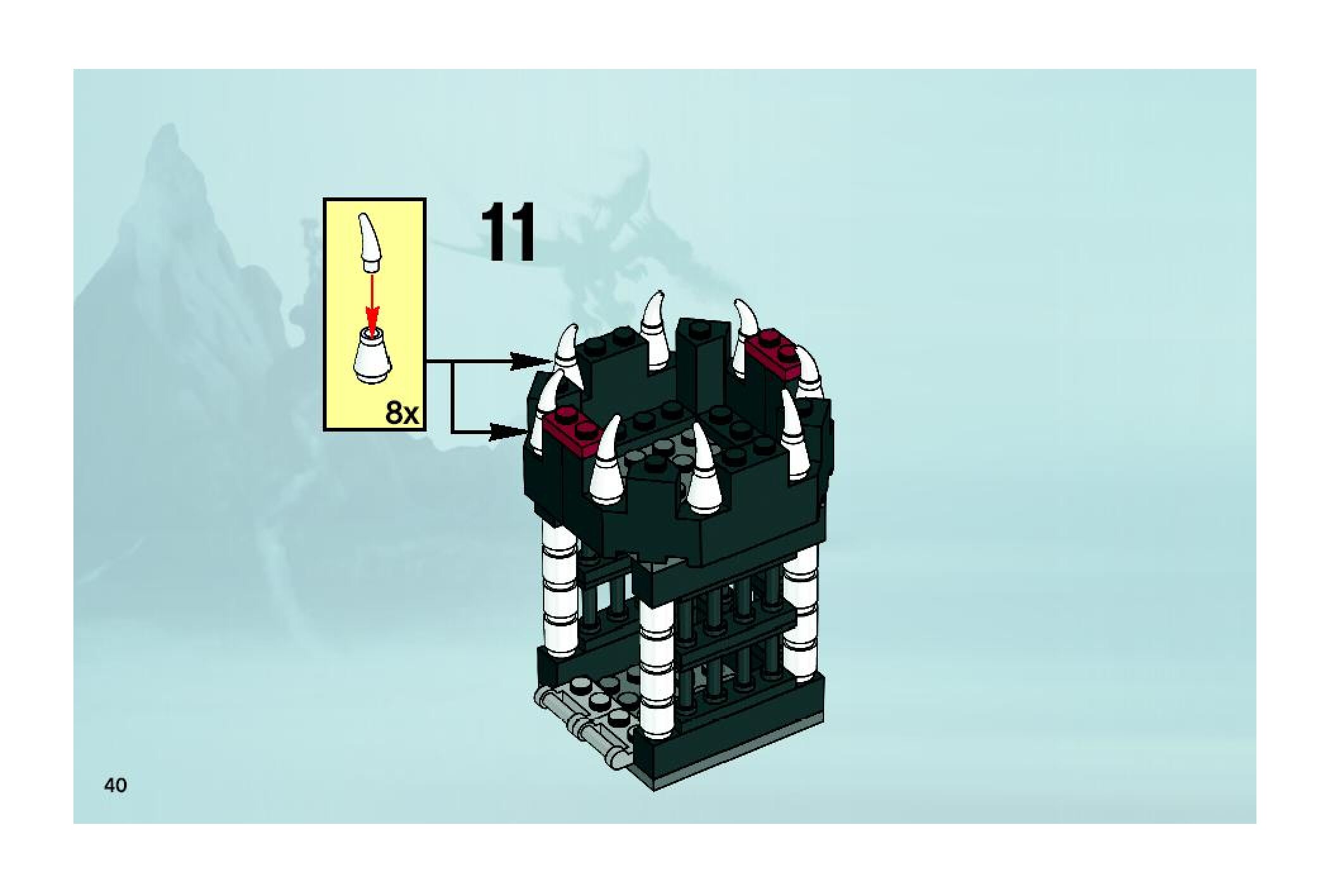 8x

11

40