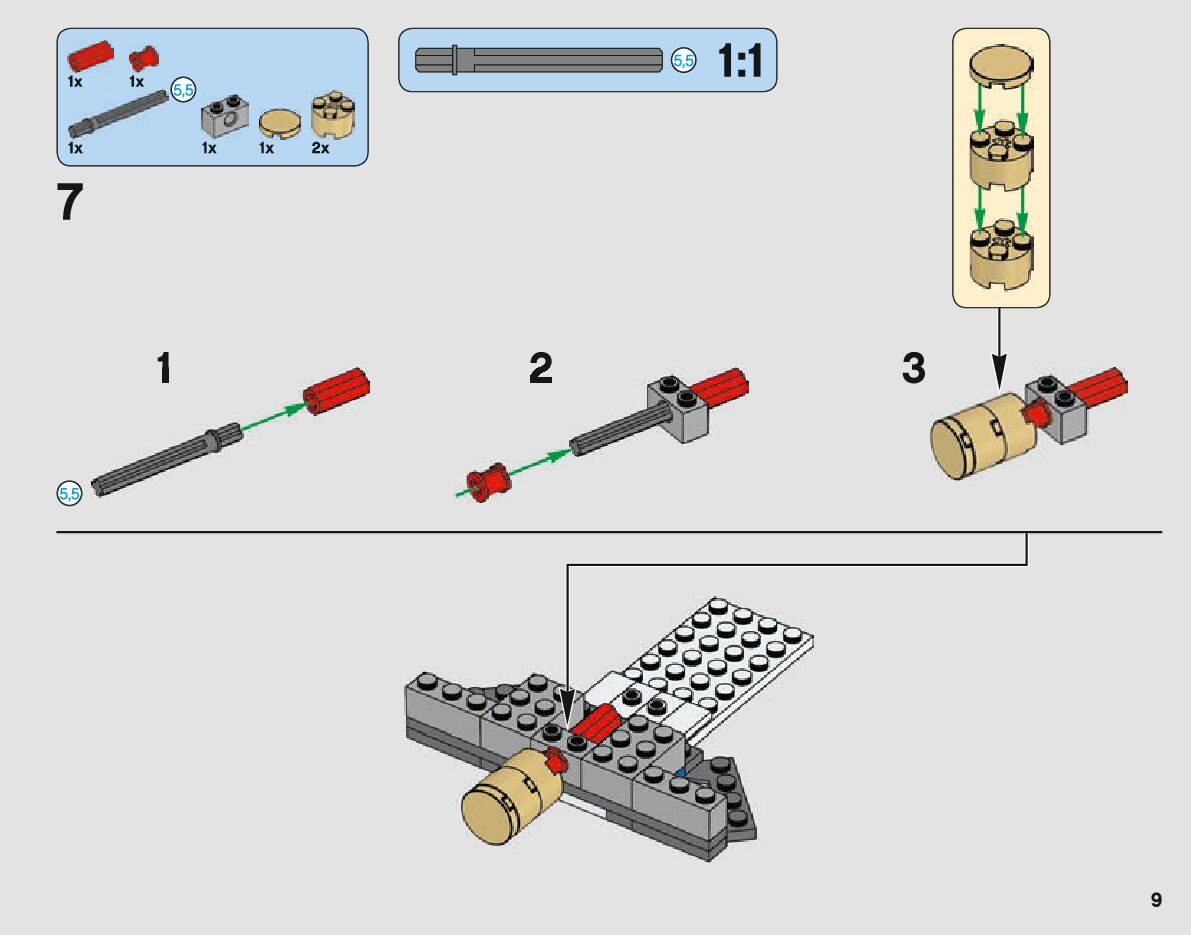 1x 1x
5,5
1x 1x 1x 2x

5,5 1:1

7

1

5,5

2

3

9