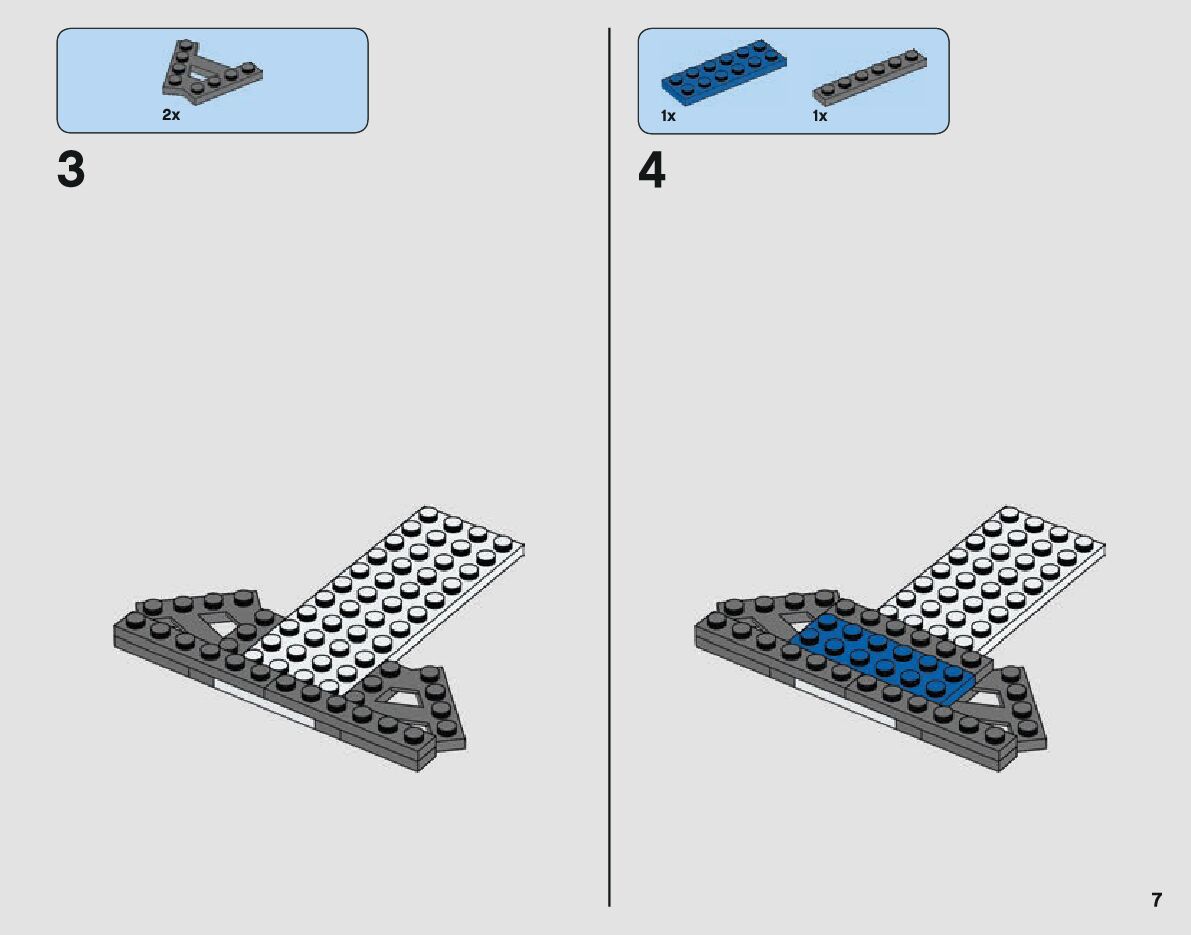 2x

3

1x 1x

4

7