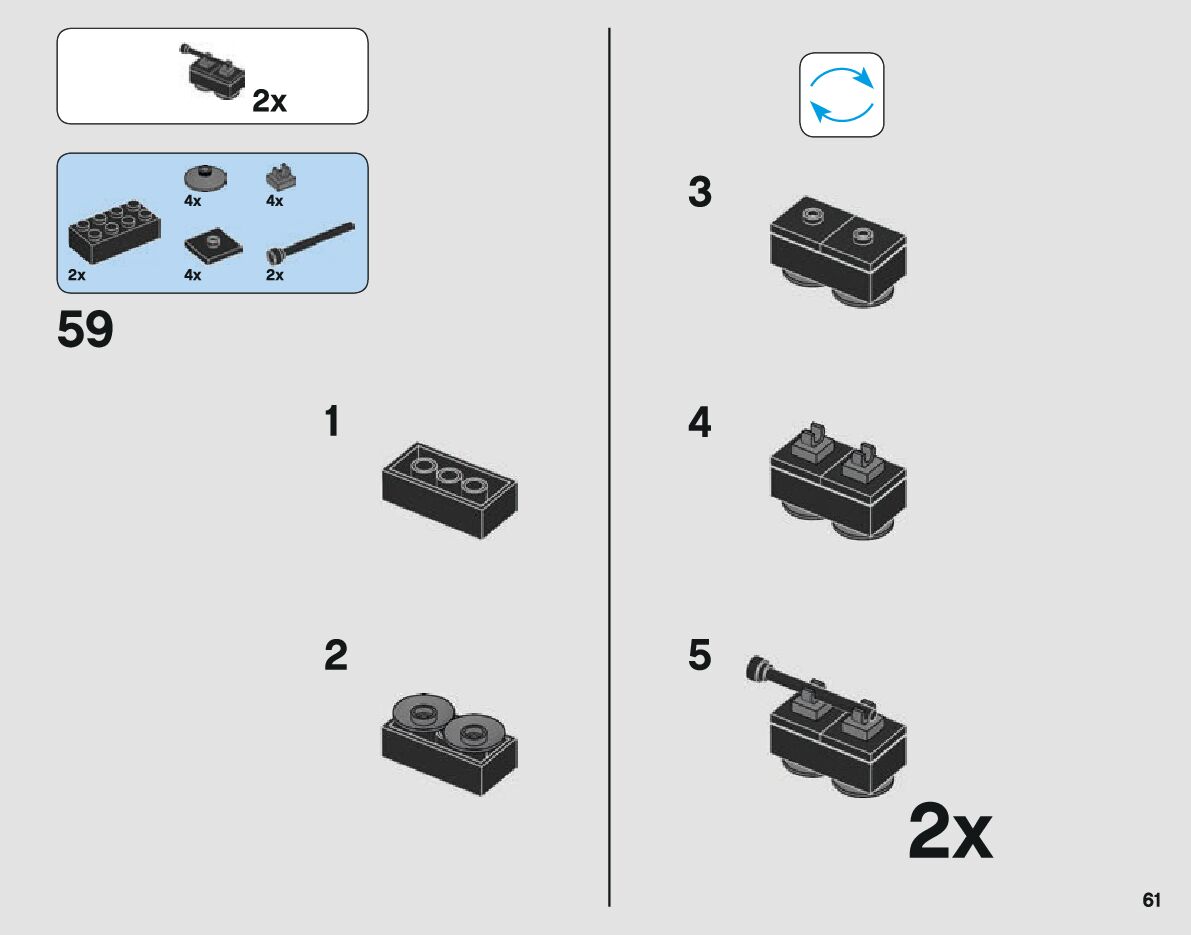 2x

4x
4x
2x
4x
2x

59

1

2

3

4

5

2x

61