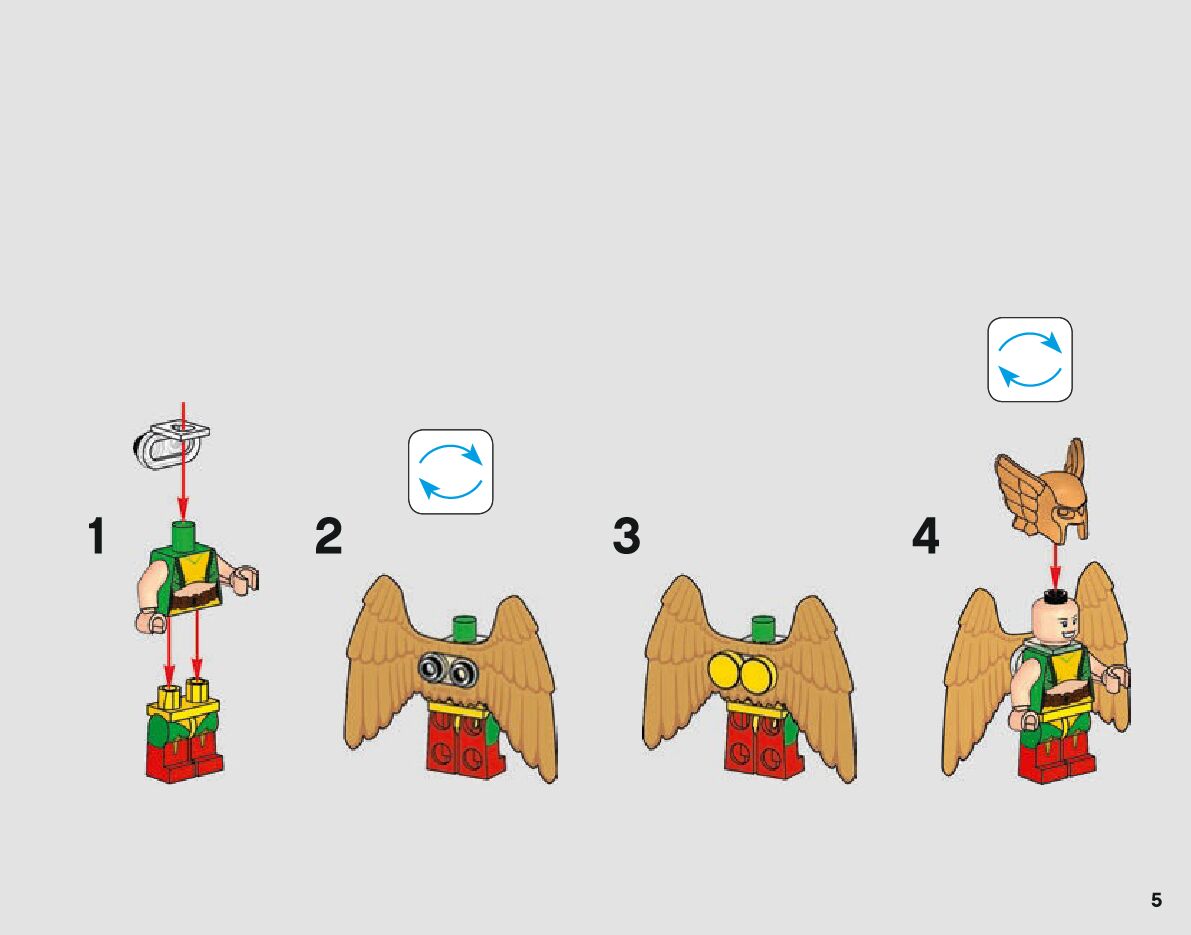 1

2

3

4

5