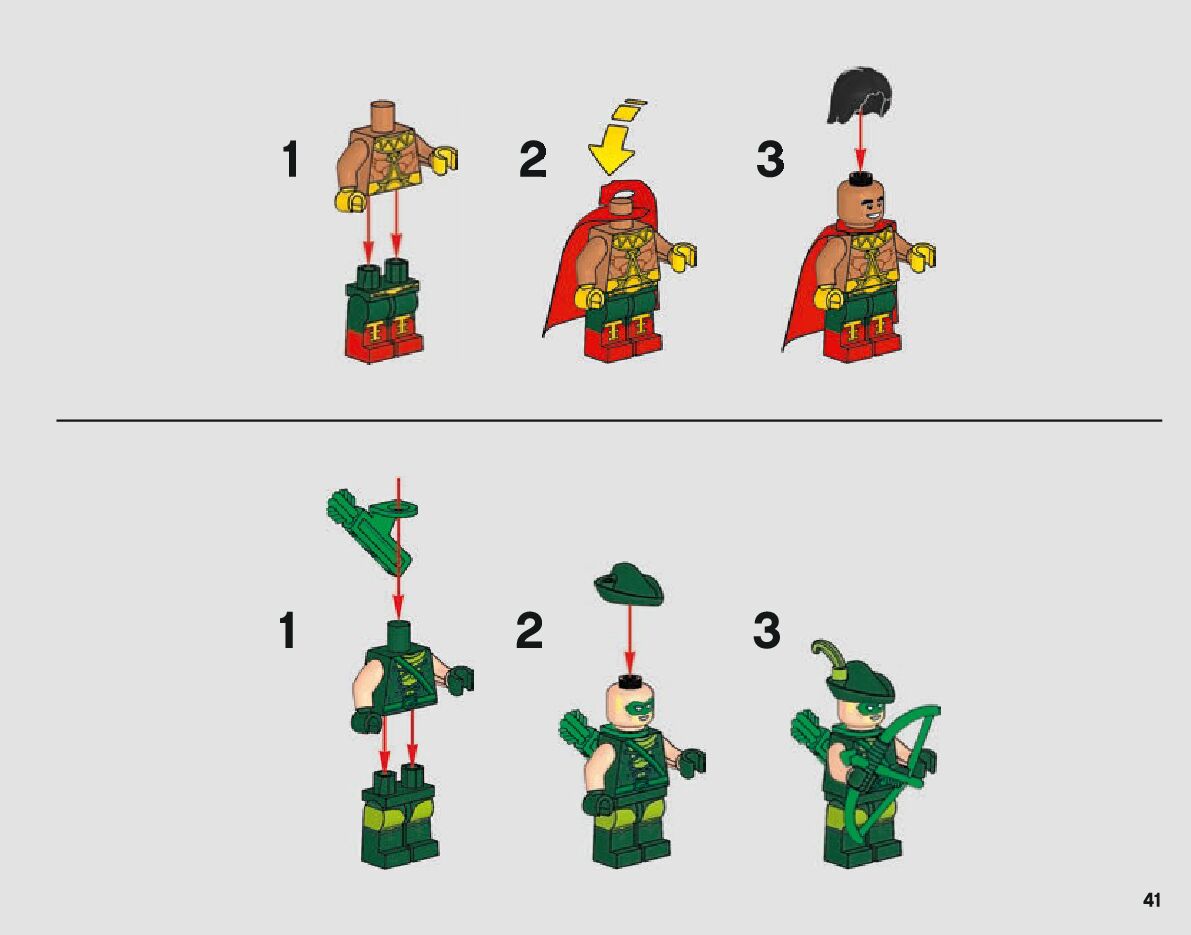 1

2

3

1

2

3

41