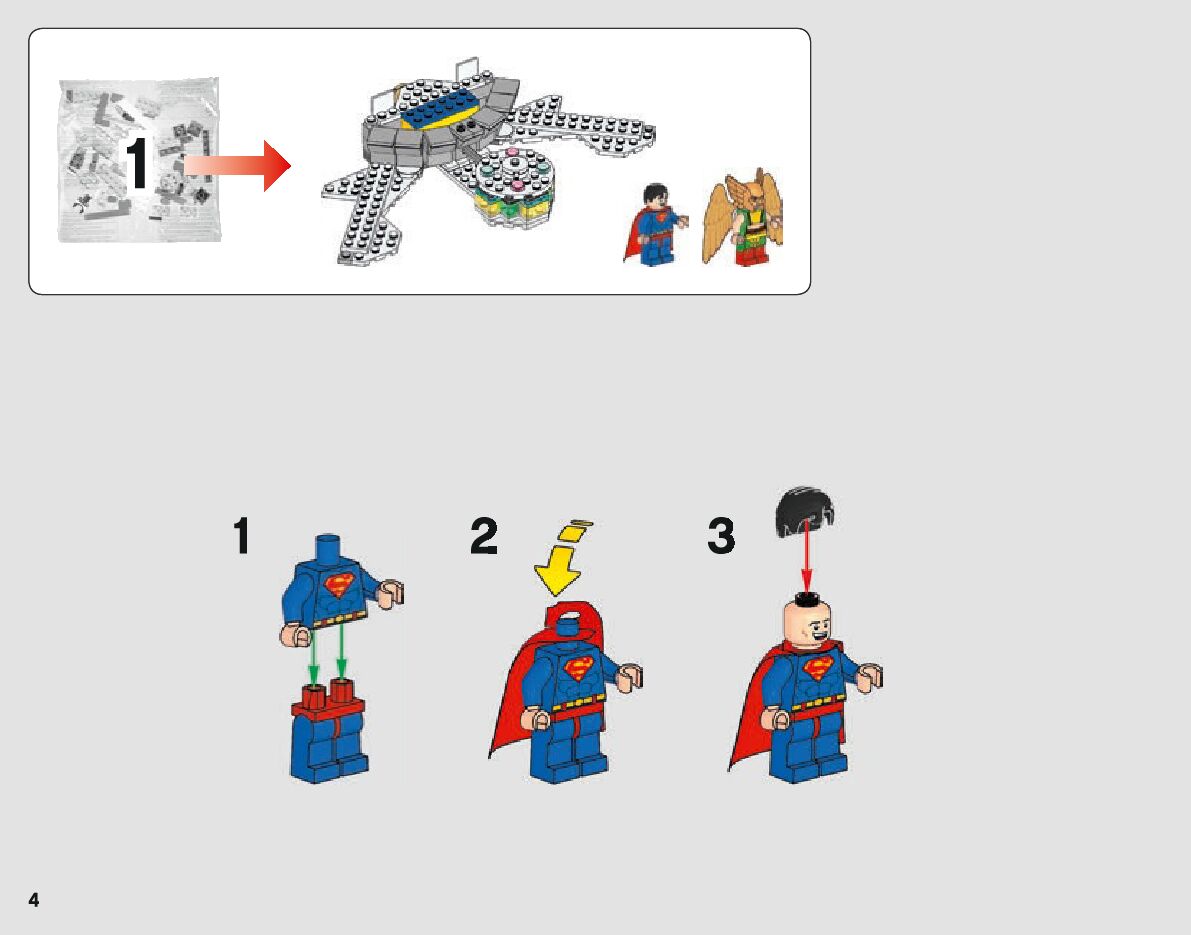 1

1

2

3

4