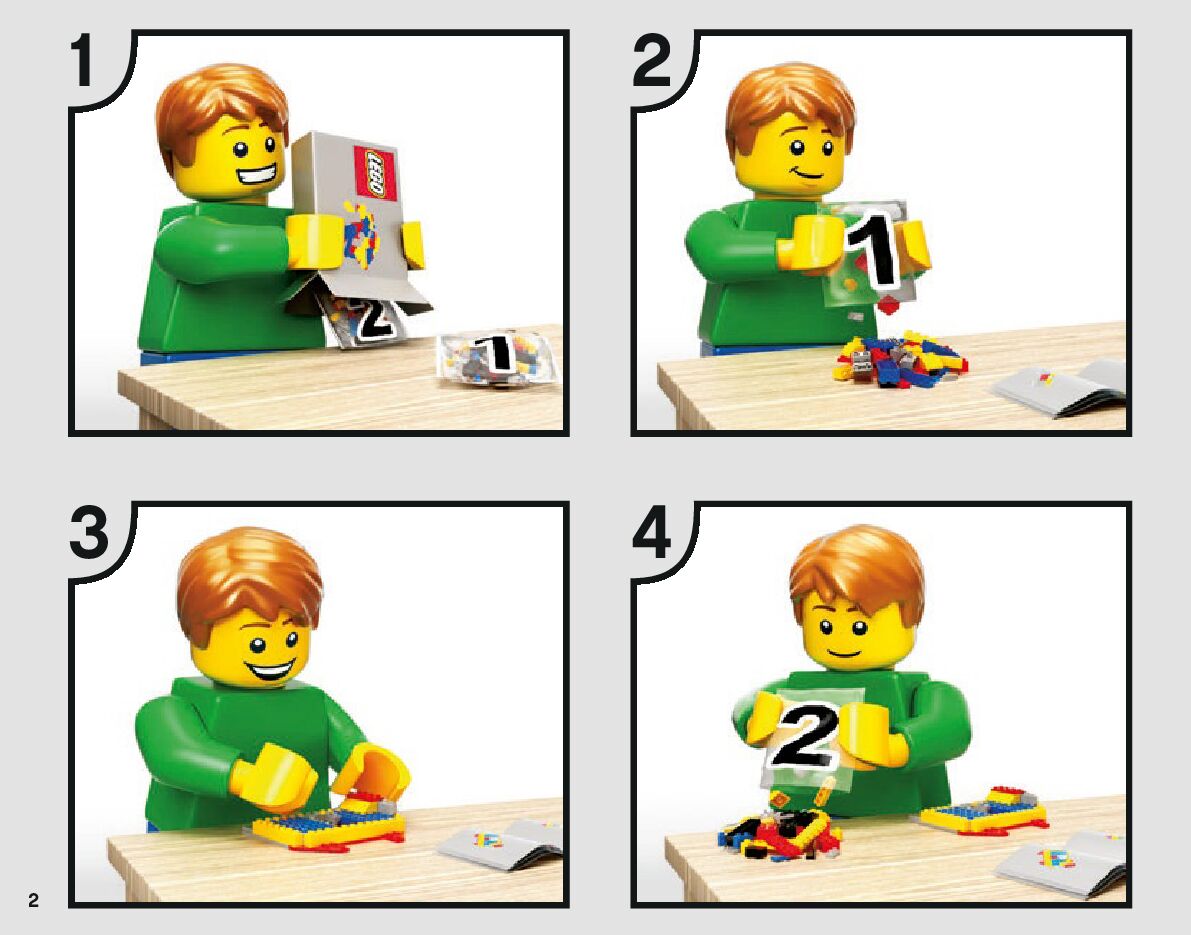 1

LEGO

2

1

2

1

3

4

2

2