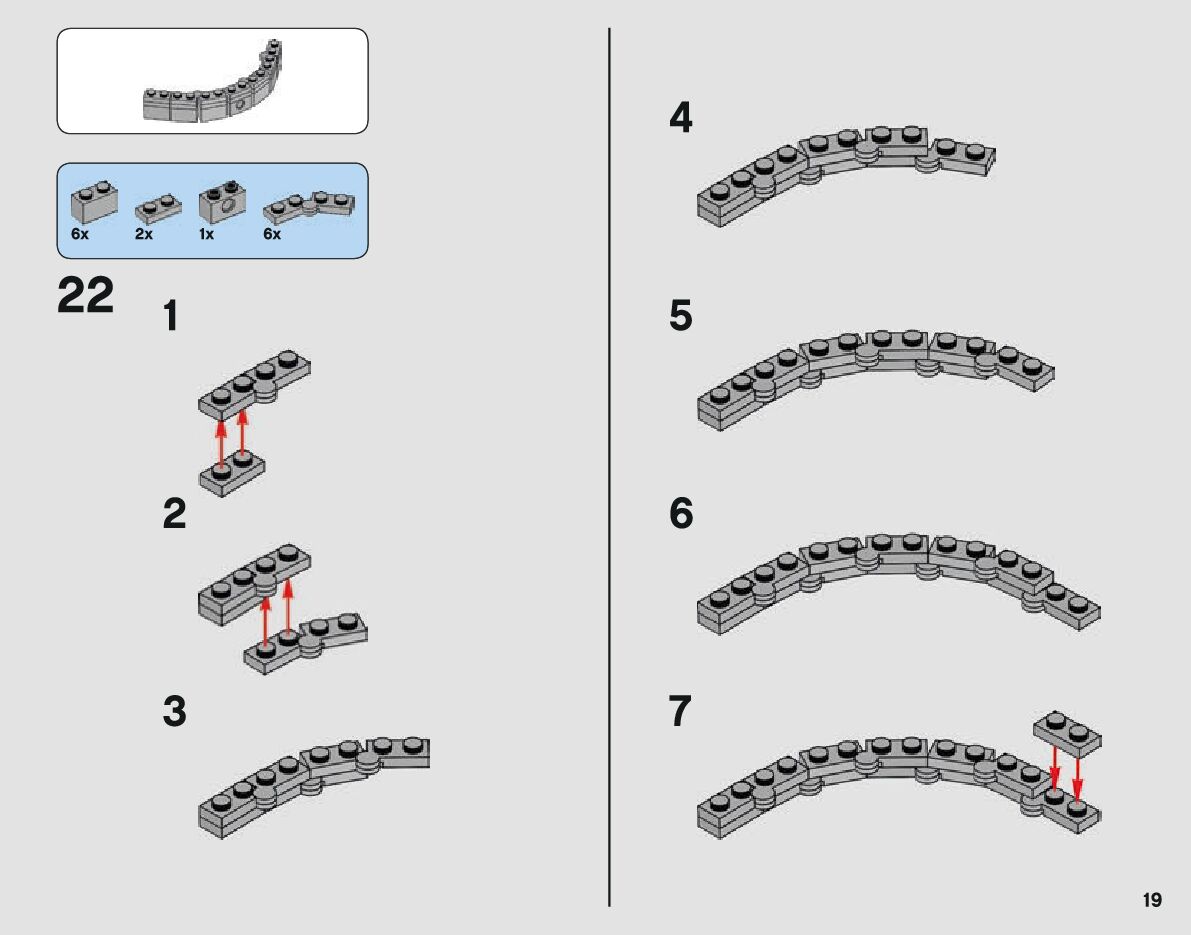 6x 2x 1x 6x

22

1

2

3

4

5

6

7

19