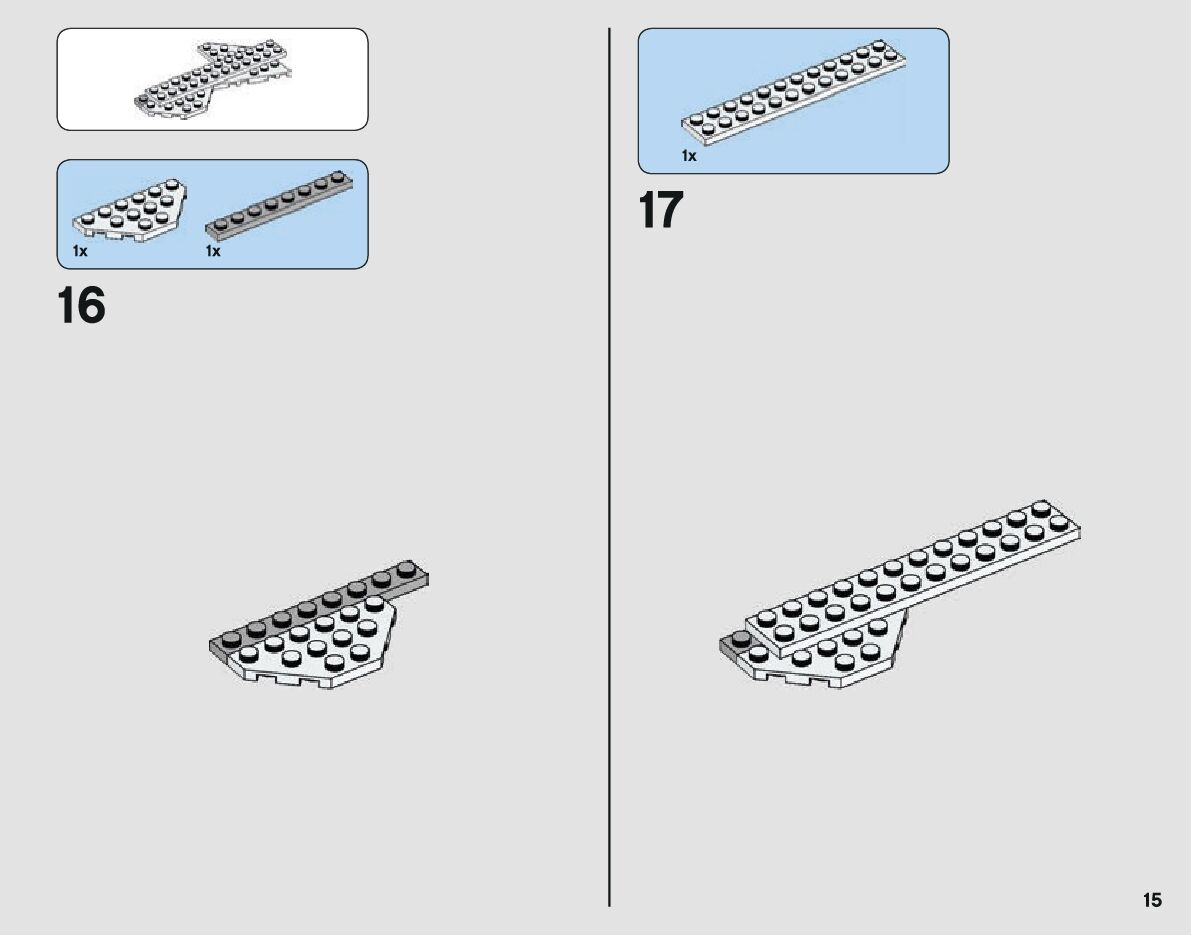 1x

1x

16

1x

17

15