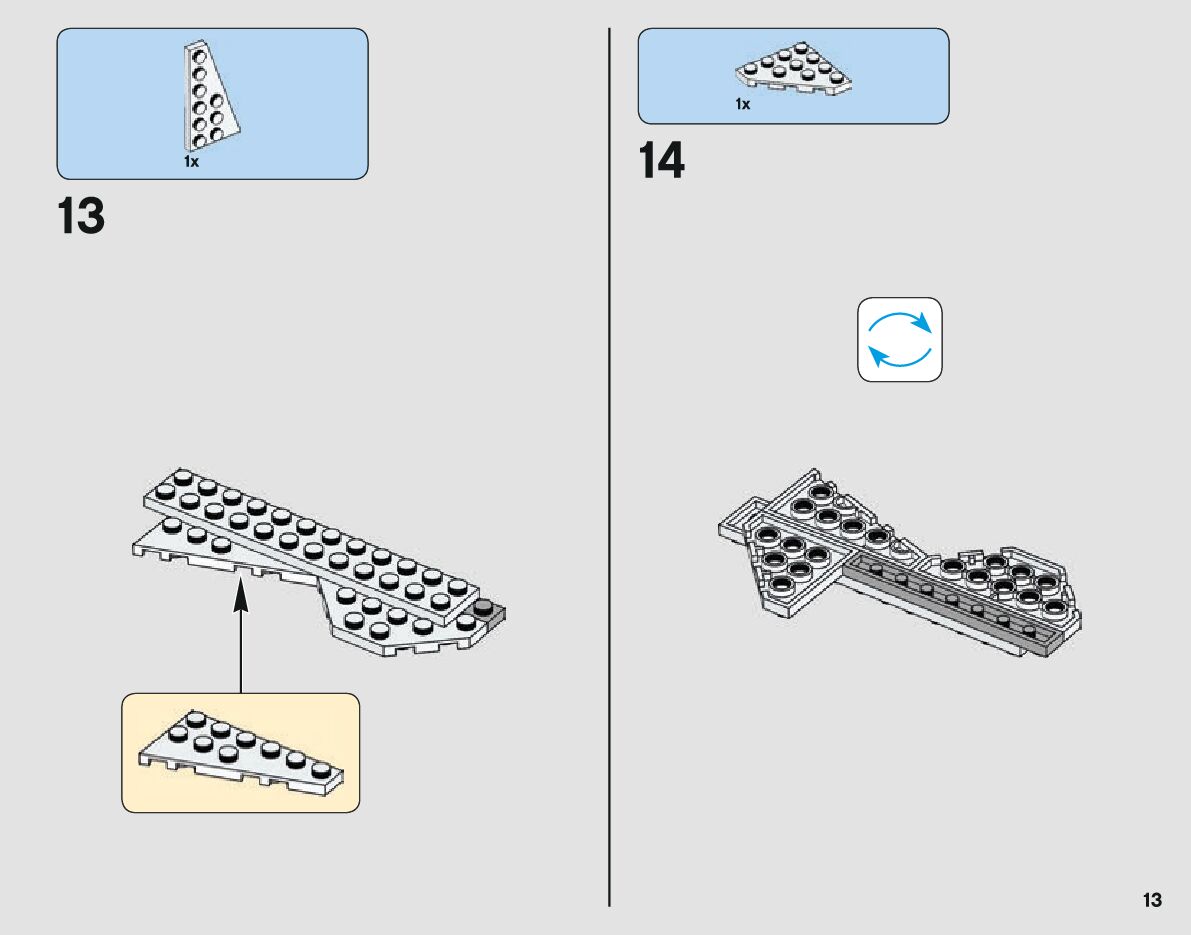 1x

13

1x

14

13