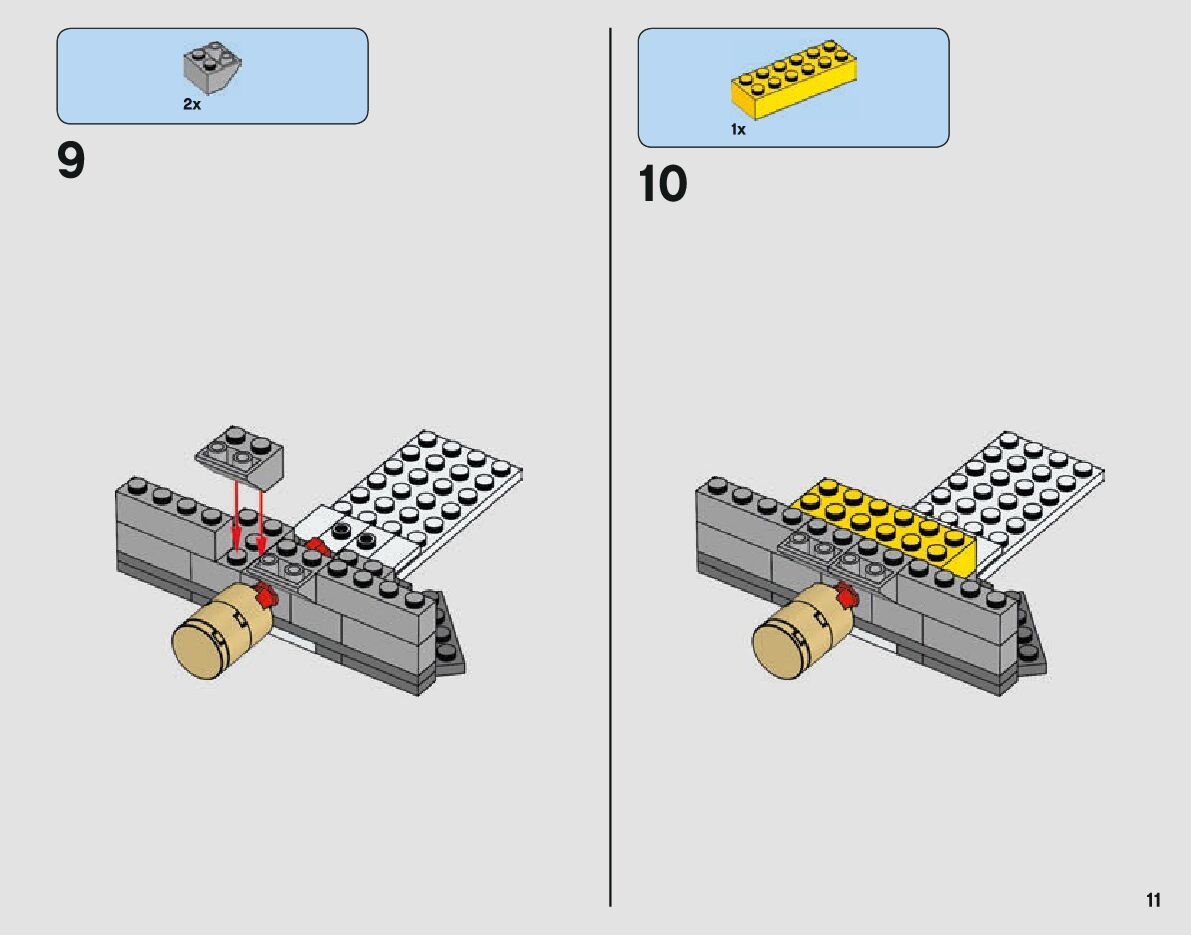 2x

9

1x

10

11