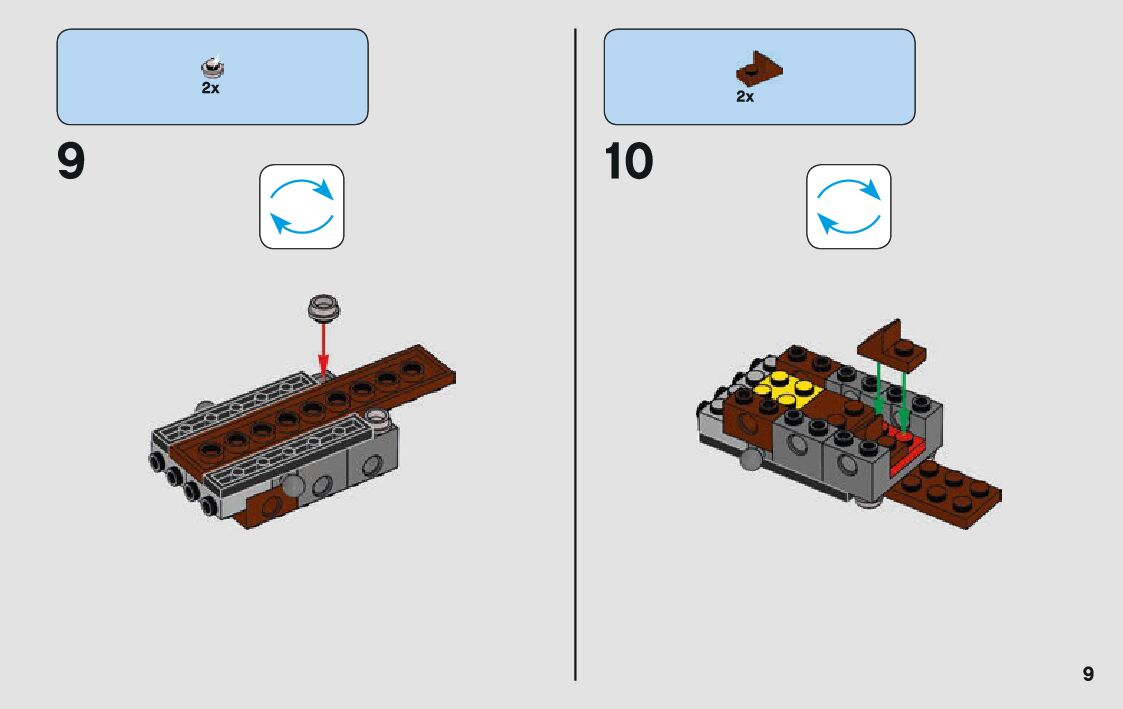 2x

9

2x

10

9