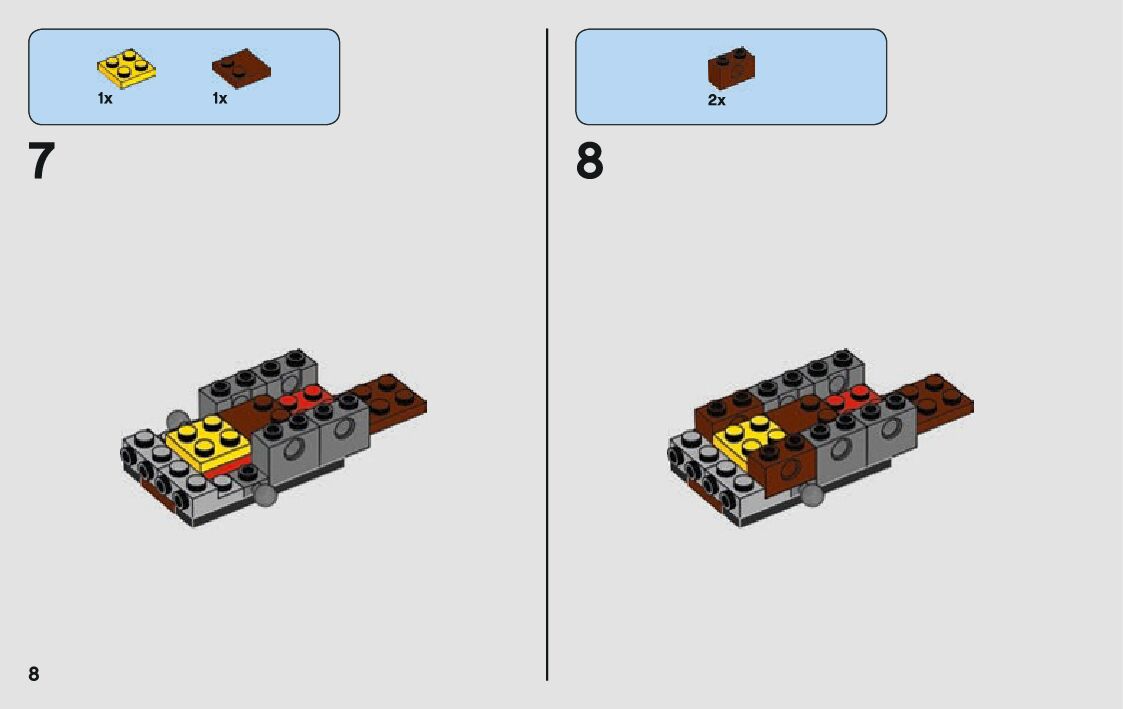 1x
1x

7

2x

8

8