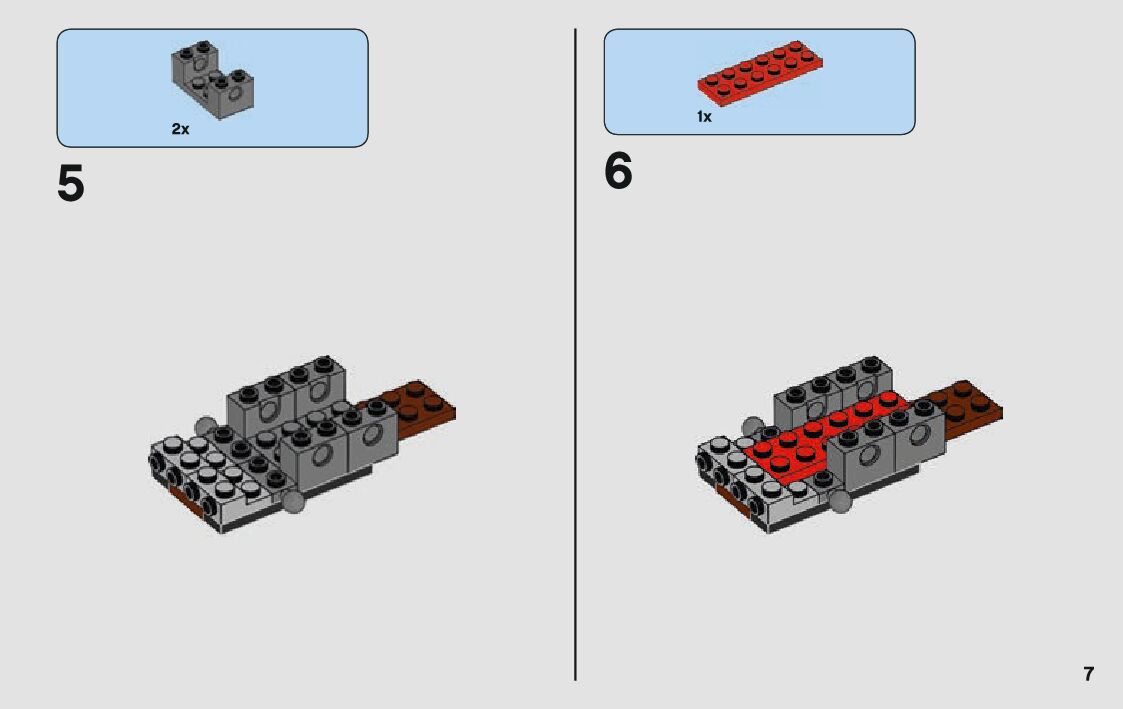 2x

5

1x

6

7