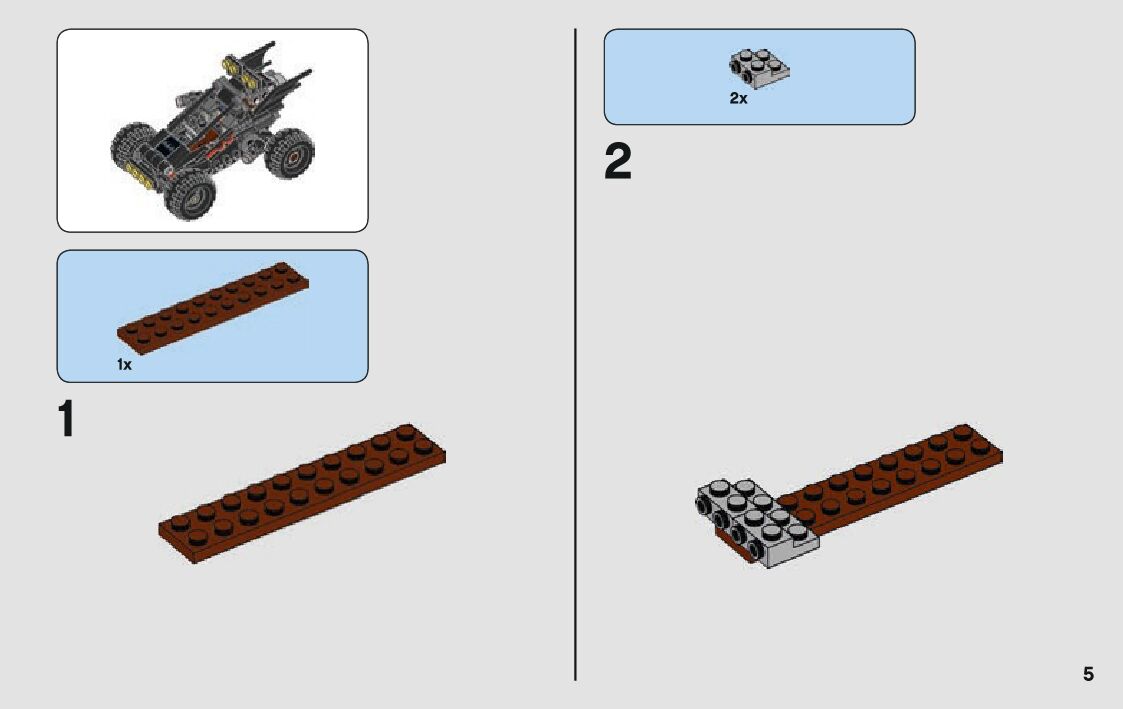 1x

1

2x

2

5