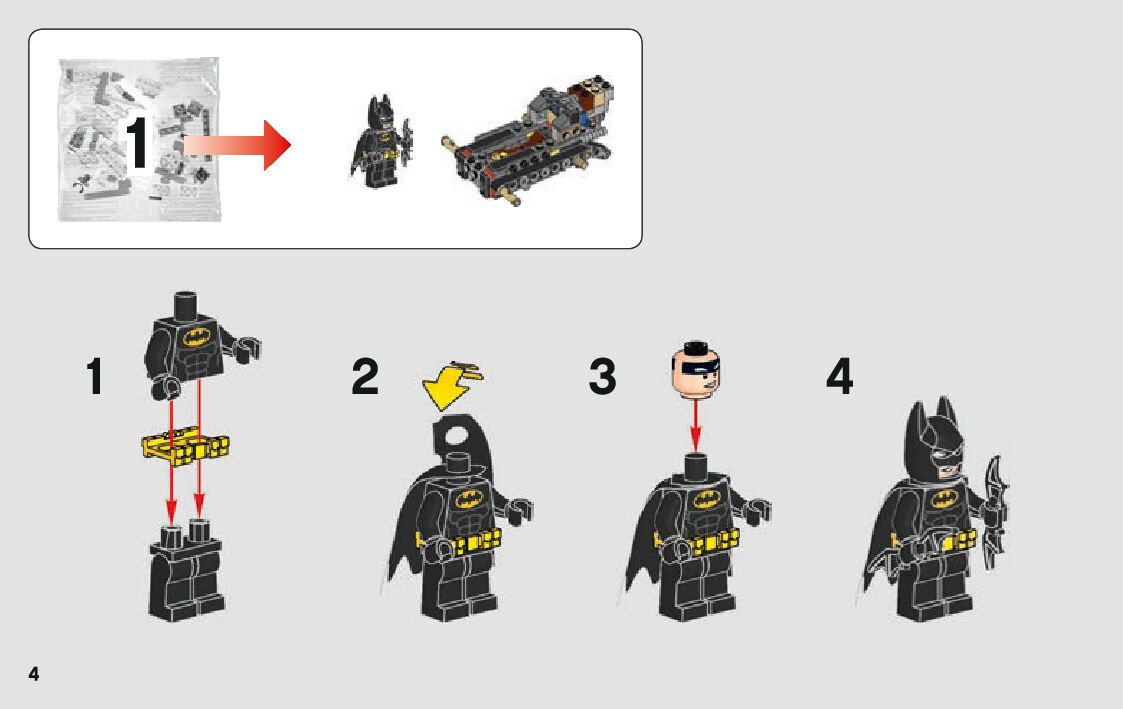 1

1

2

3

4

4