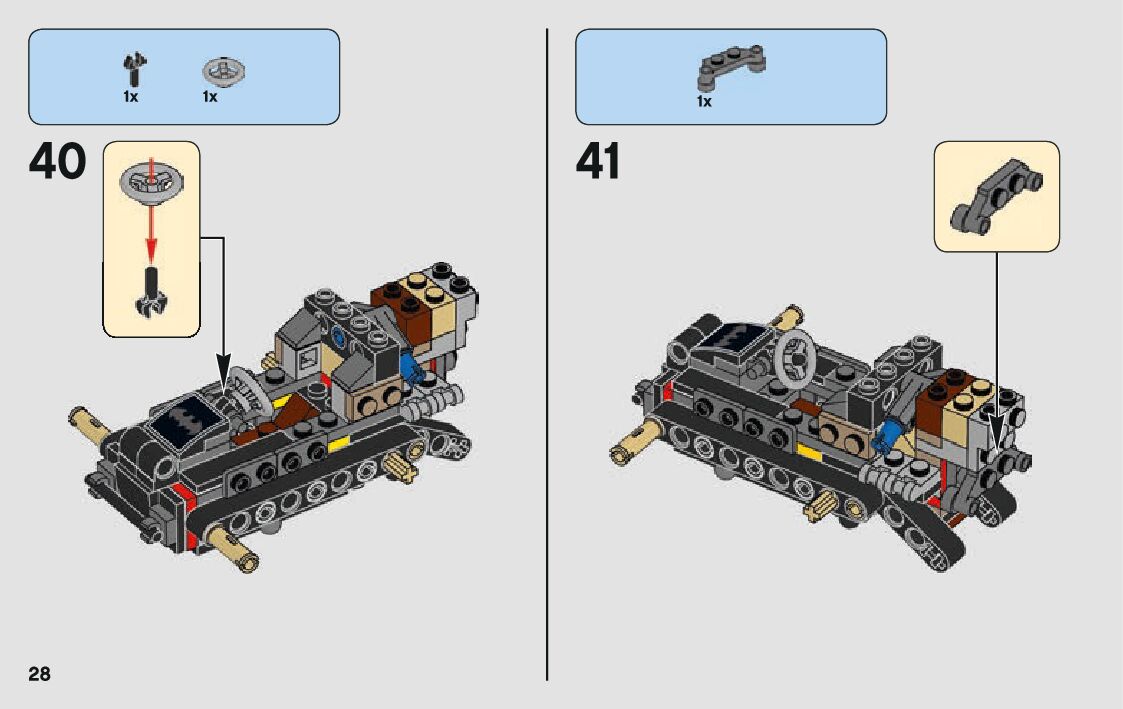 1x 1x

40

1x

41

28