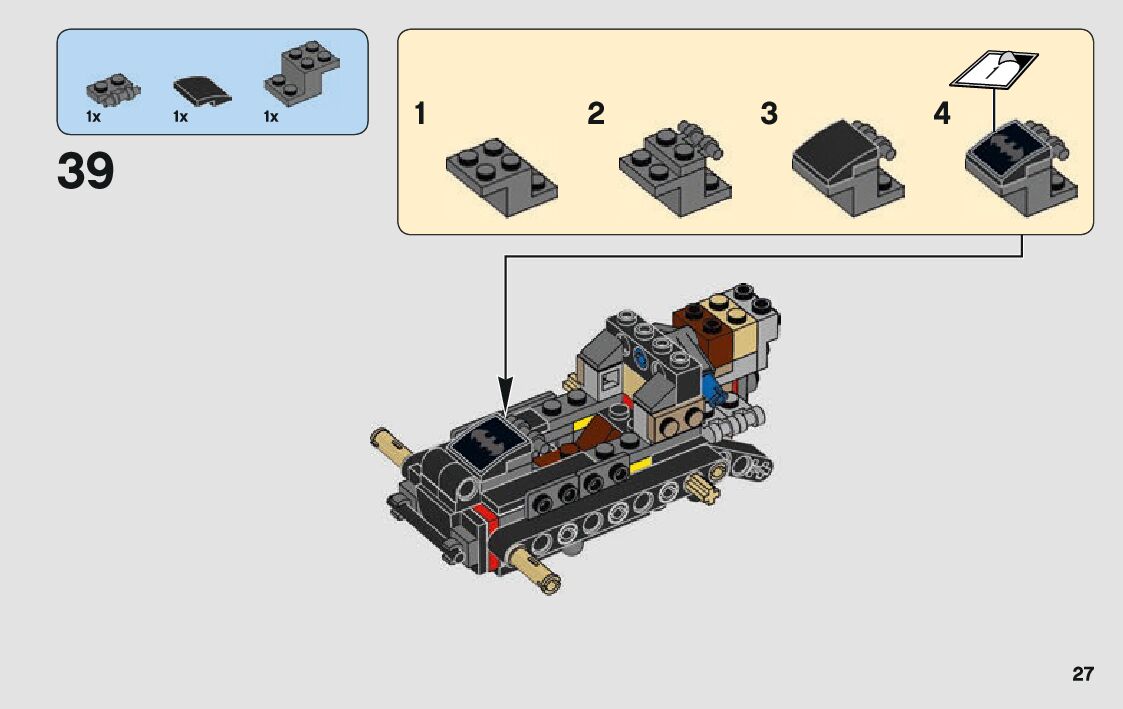 1x 1x 1x

39

1

2

3

4

27