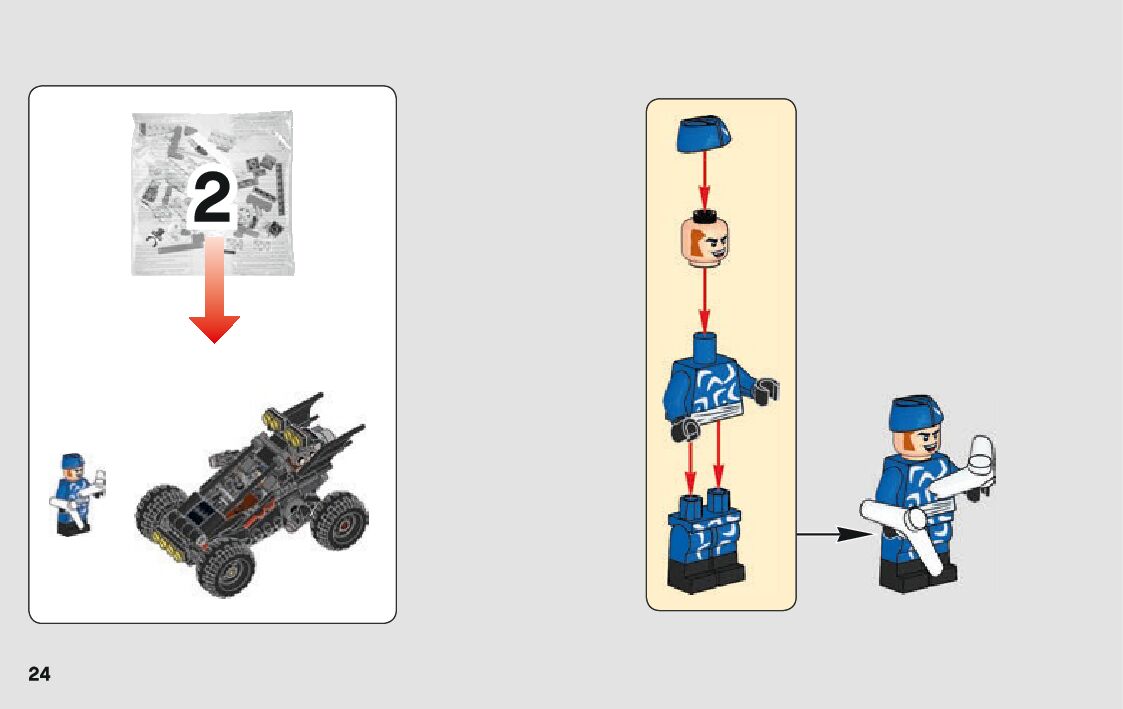 2

24