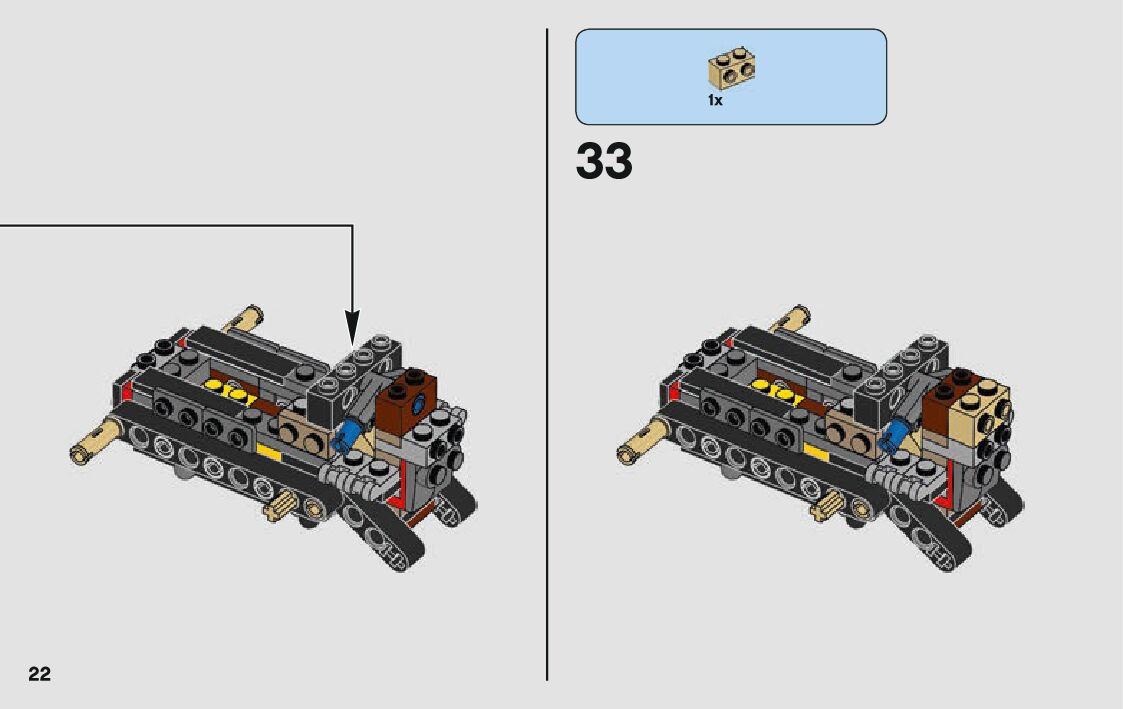 1x

33

22