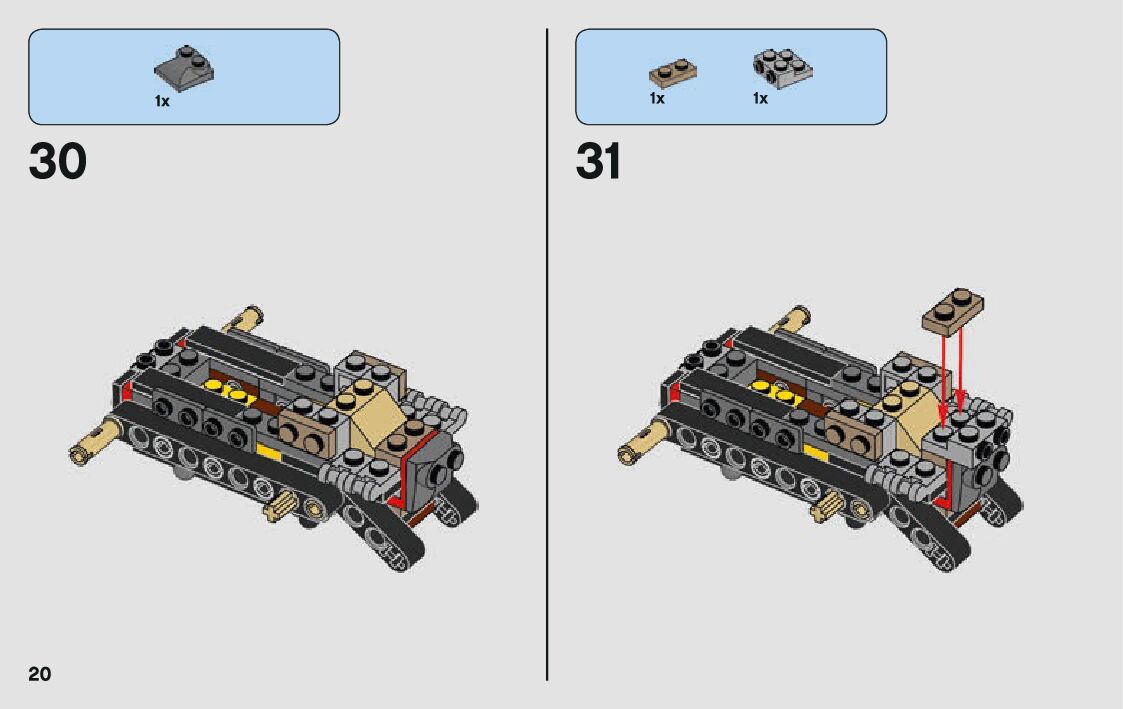 1x

30

1x 1x

31

20