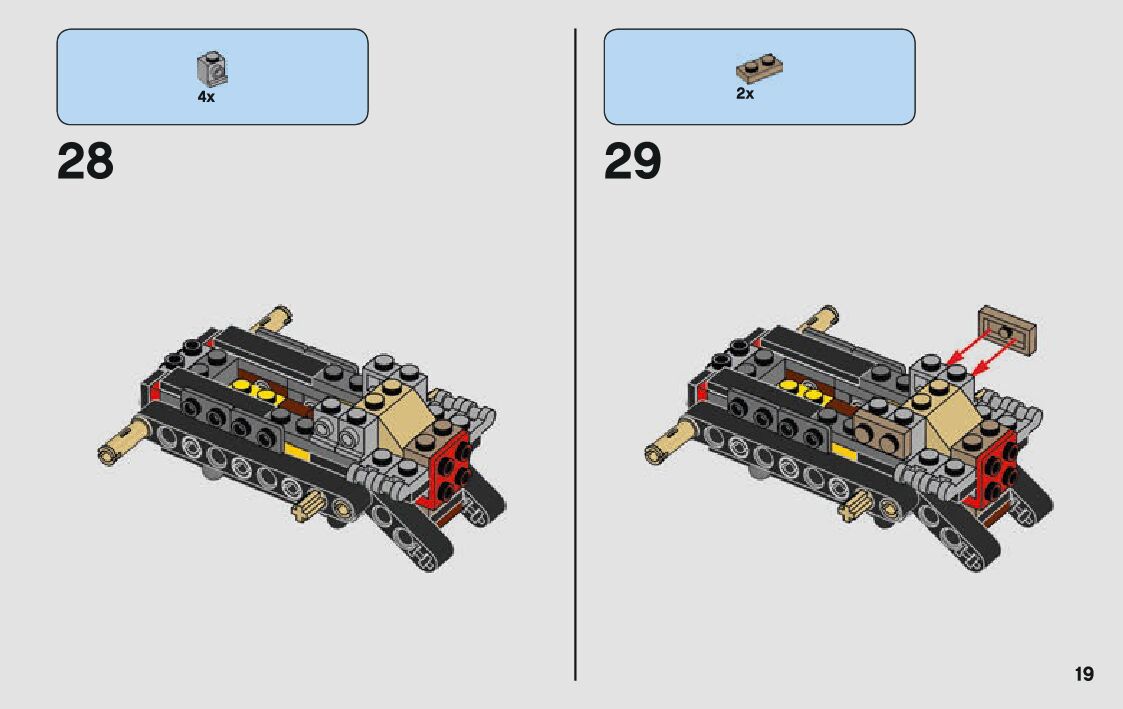 4x

28

2x

29

19