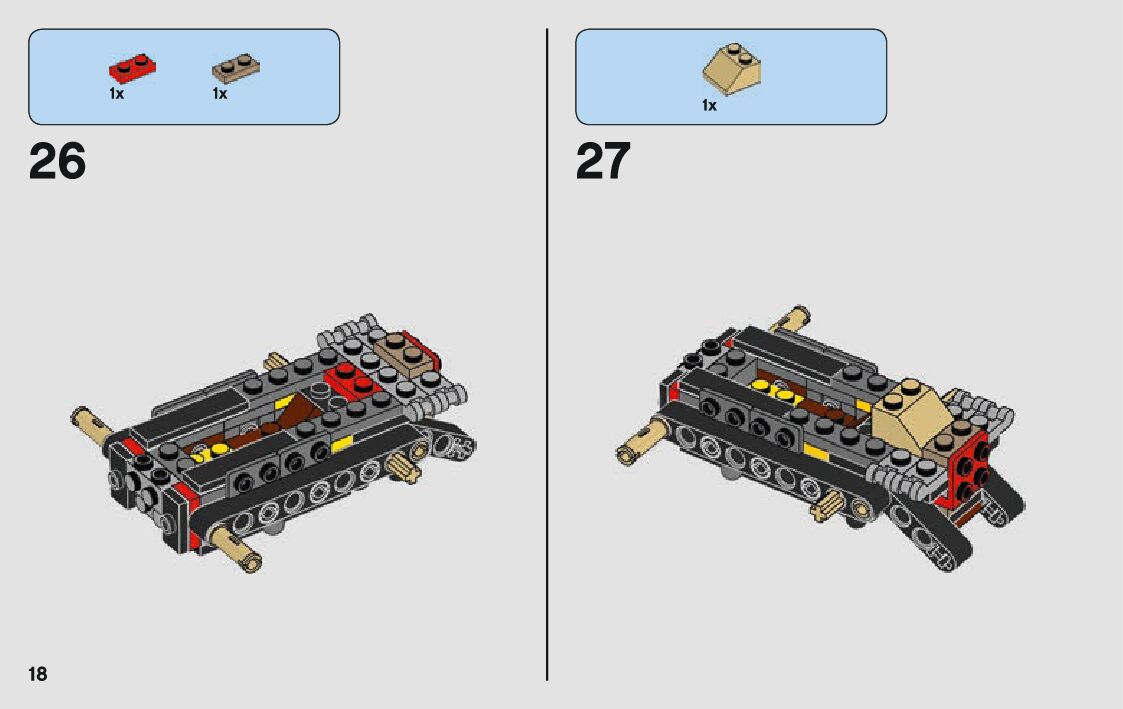 1x
1x

26

1x

27

18