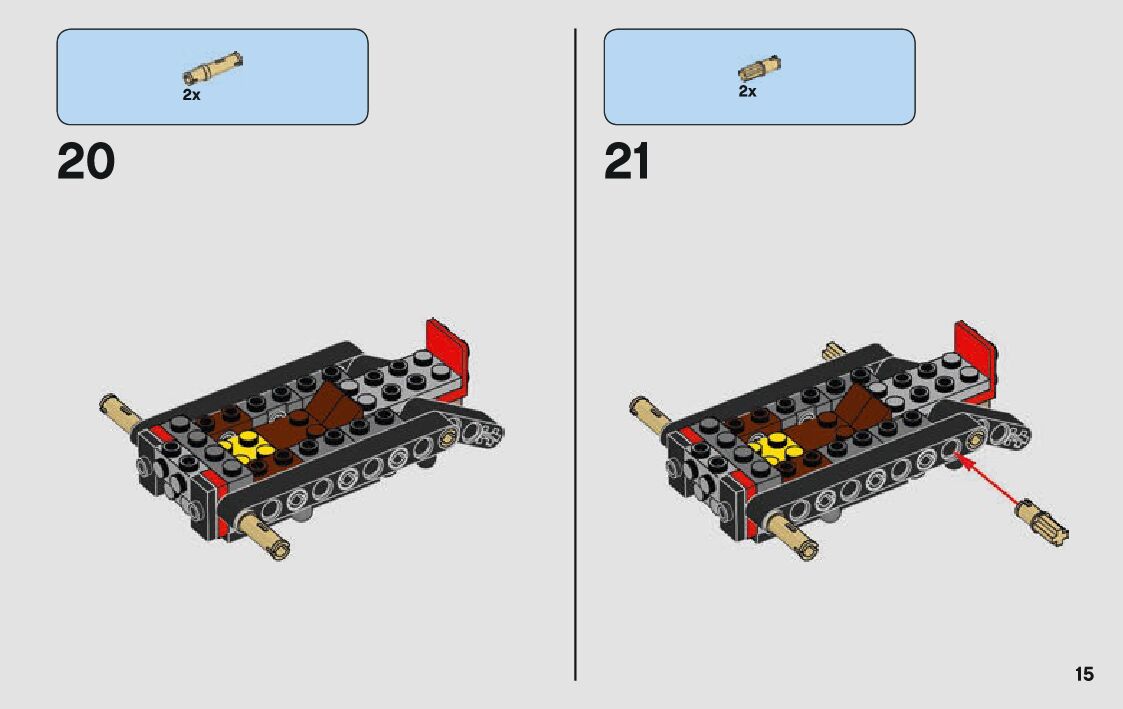 2x

20

2x

21

15