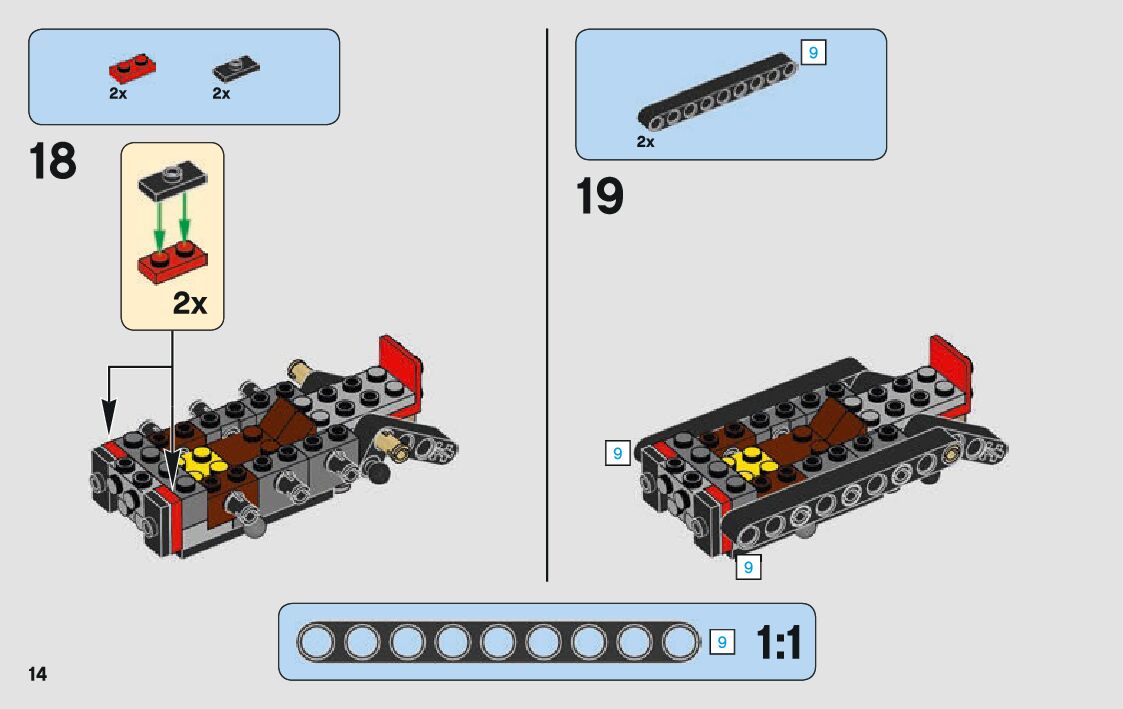 2x
2x

18

2x

9

2x

19

9

9

9

1:1

14