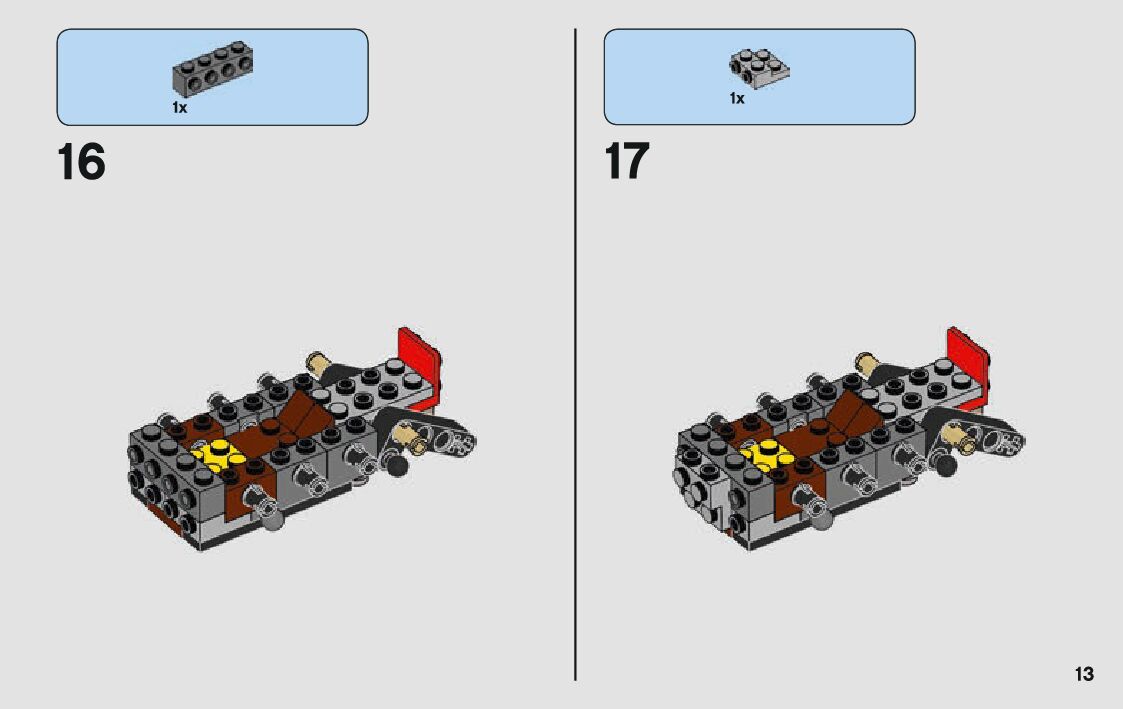 1x

16

1x

17

13