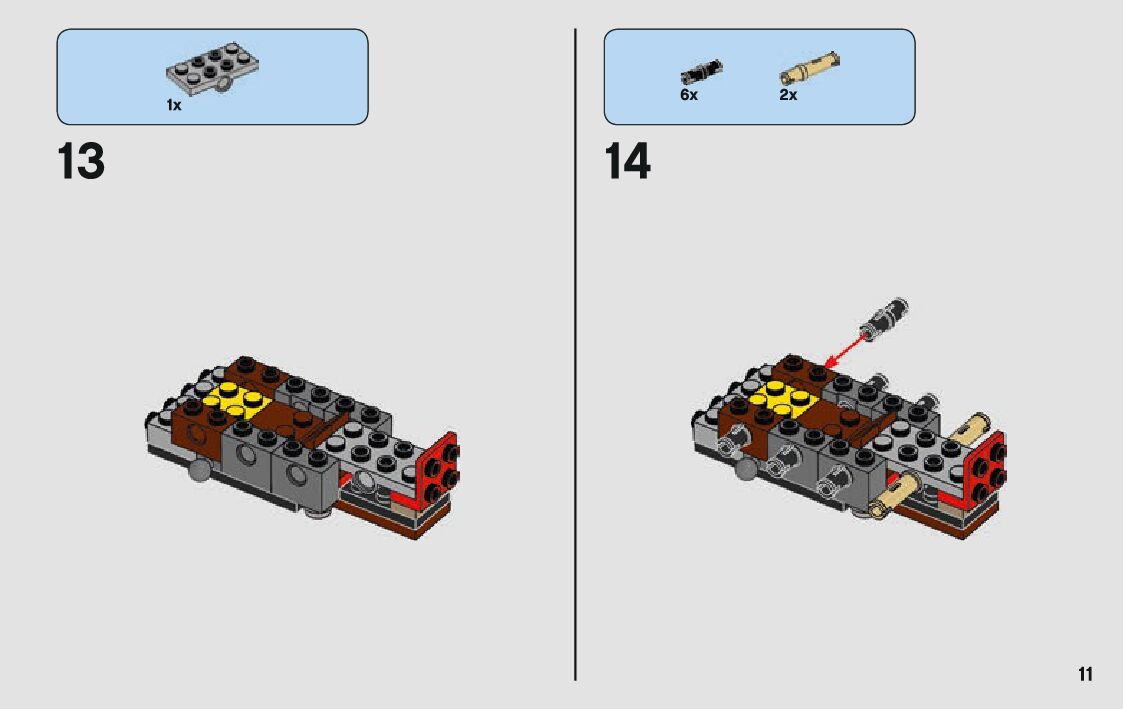 1x

13

6x 2x

14

11