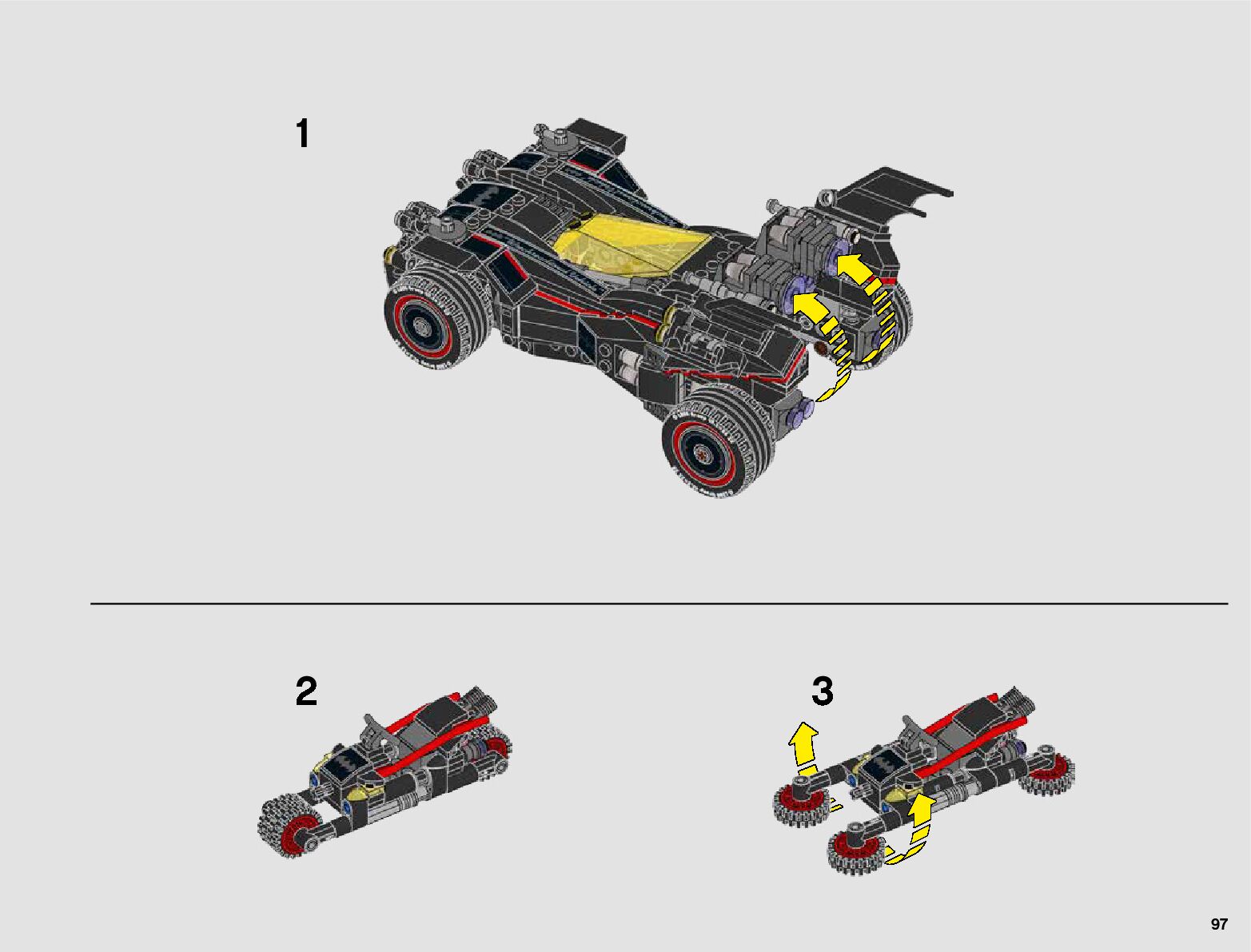 1

2

3

97