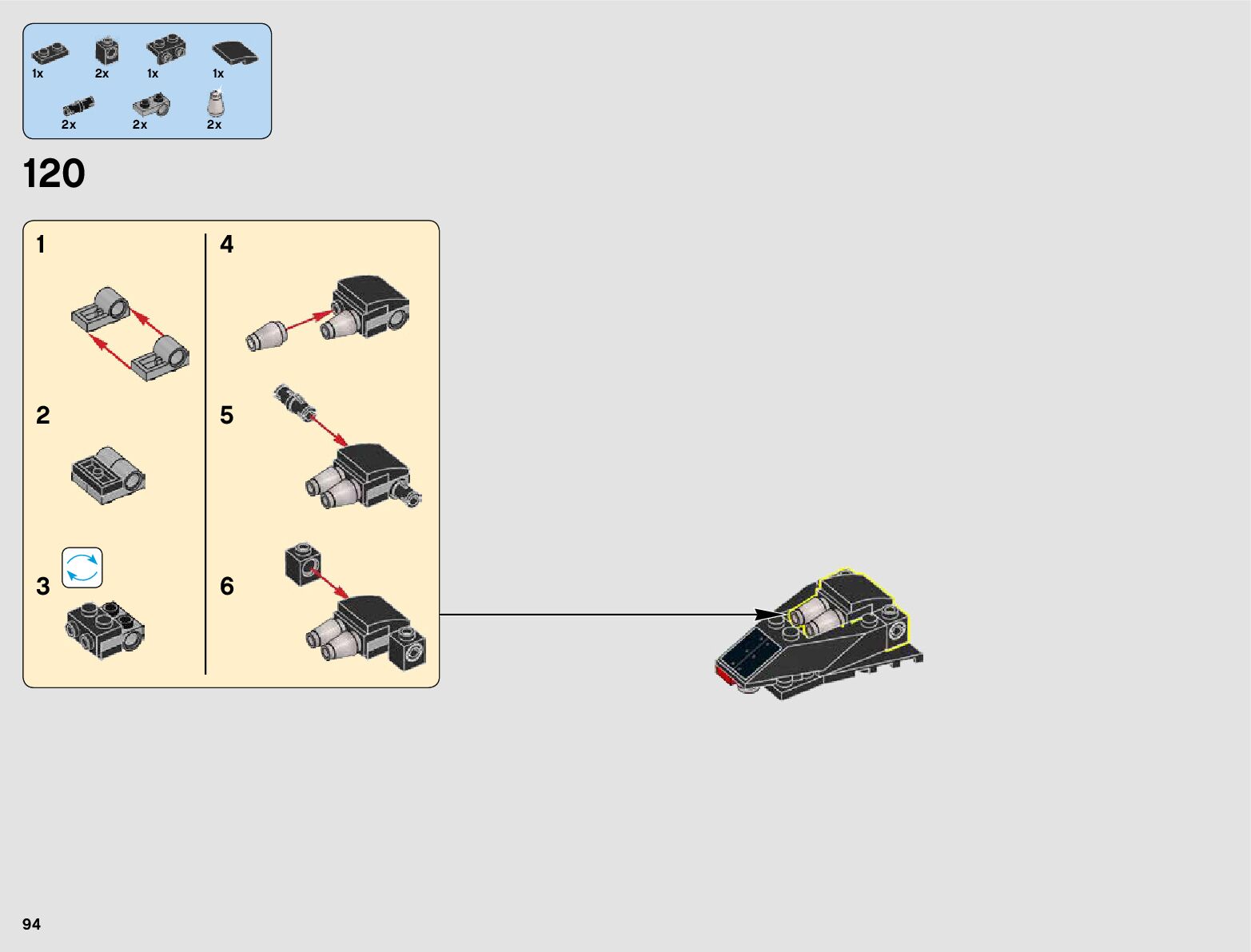 1x 2x 1x 1x
2x 2x 2x

120

1

2

3

4

5

6

94