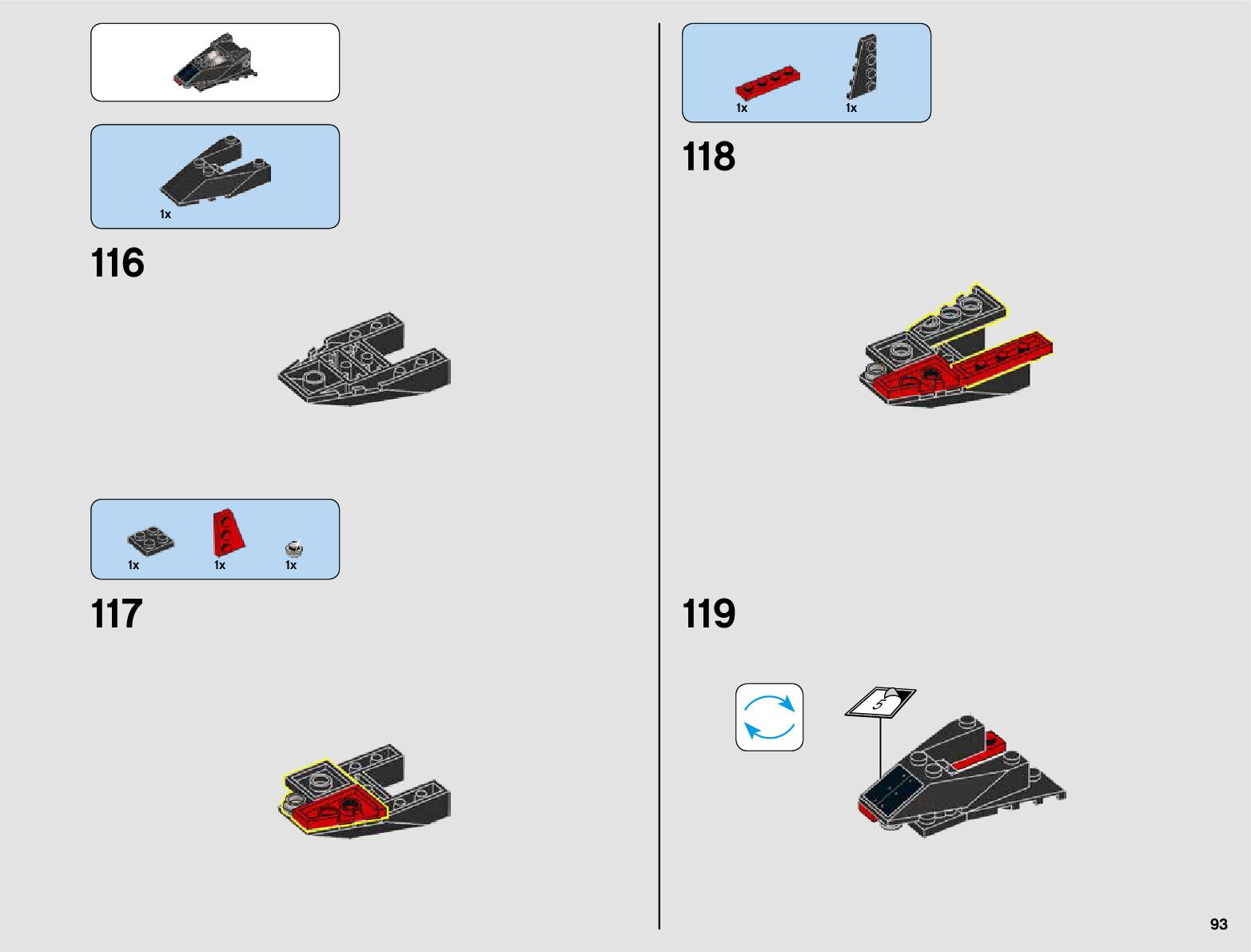 1x

116

1x
1x
1x

117

1x
1x

118

119

5

93