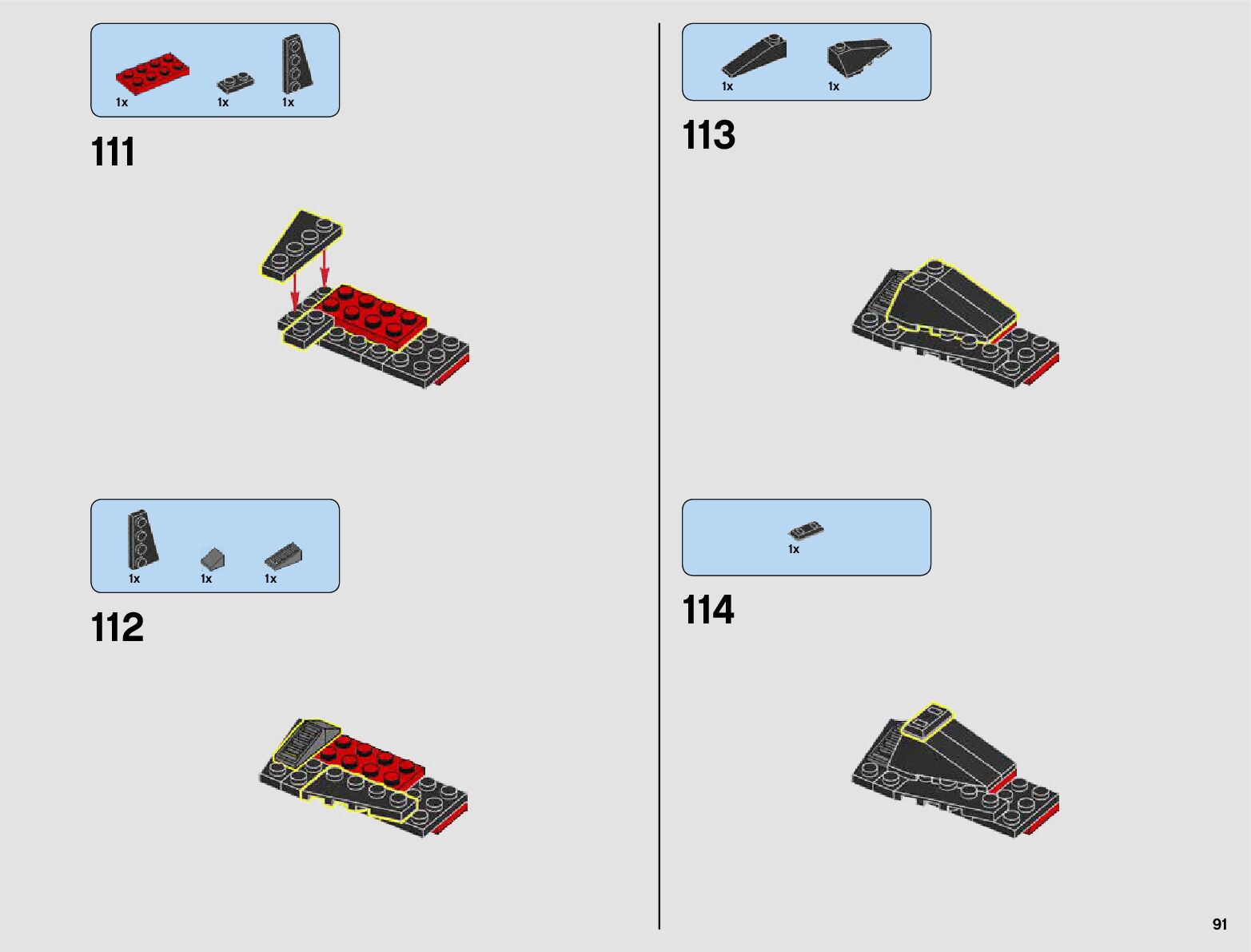 1x 1x 1x

111

1x 1x 1x

112

1x 1x

113

1x

114

91