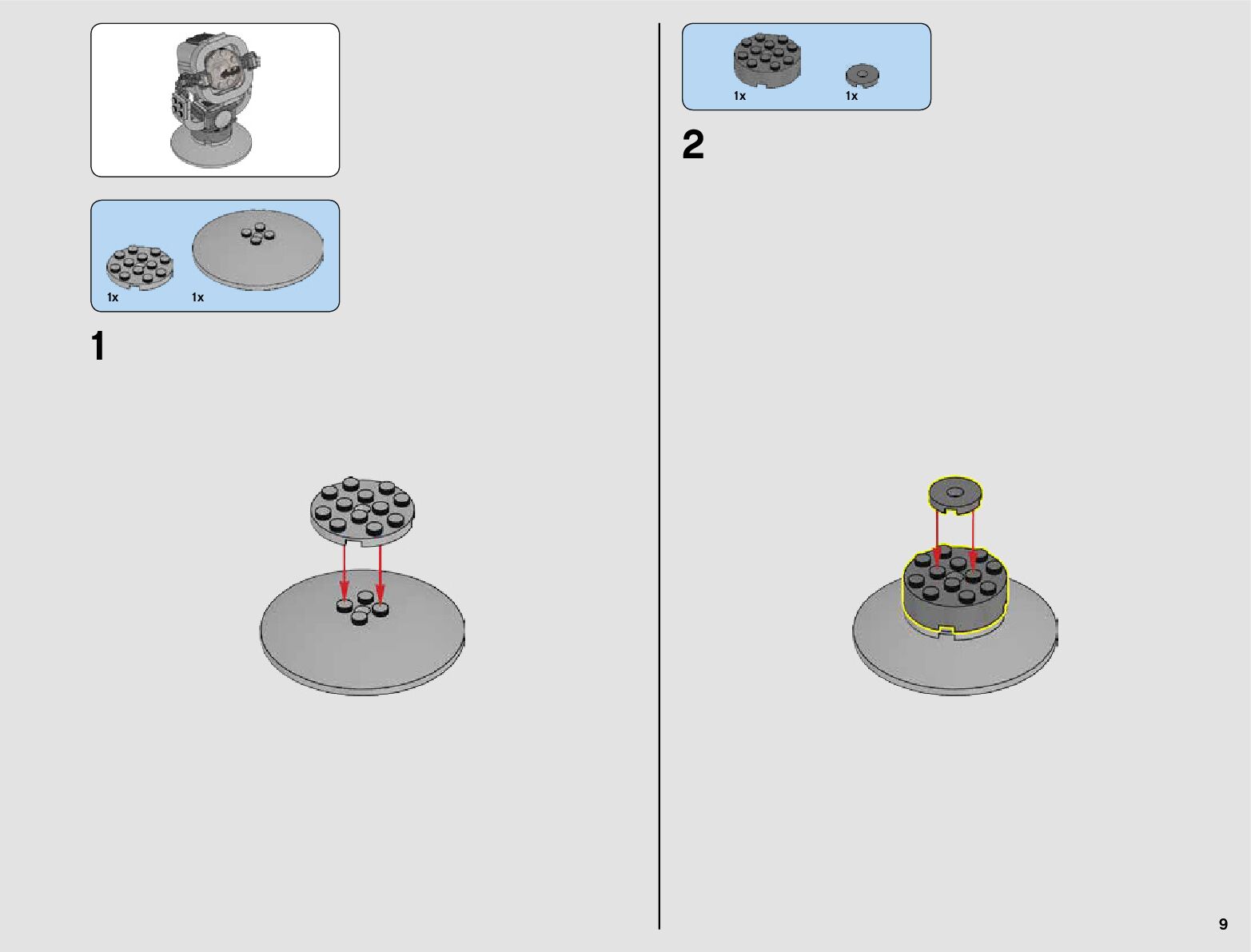 1x 1x

1

1x 1x

2

9