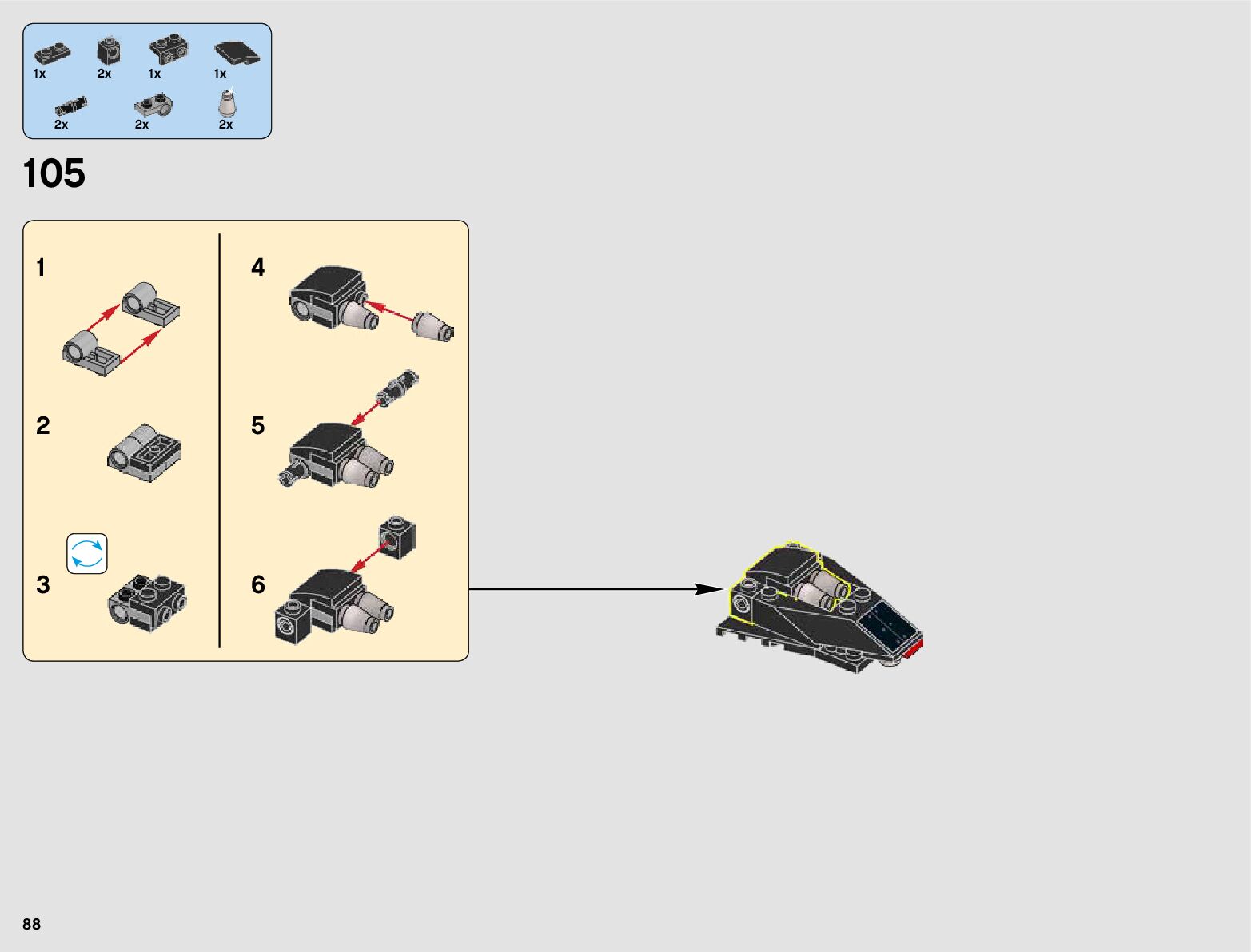 1x 2x 1x 1x
2x 2x 2x

105

1

2

3

4

5

6

88