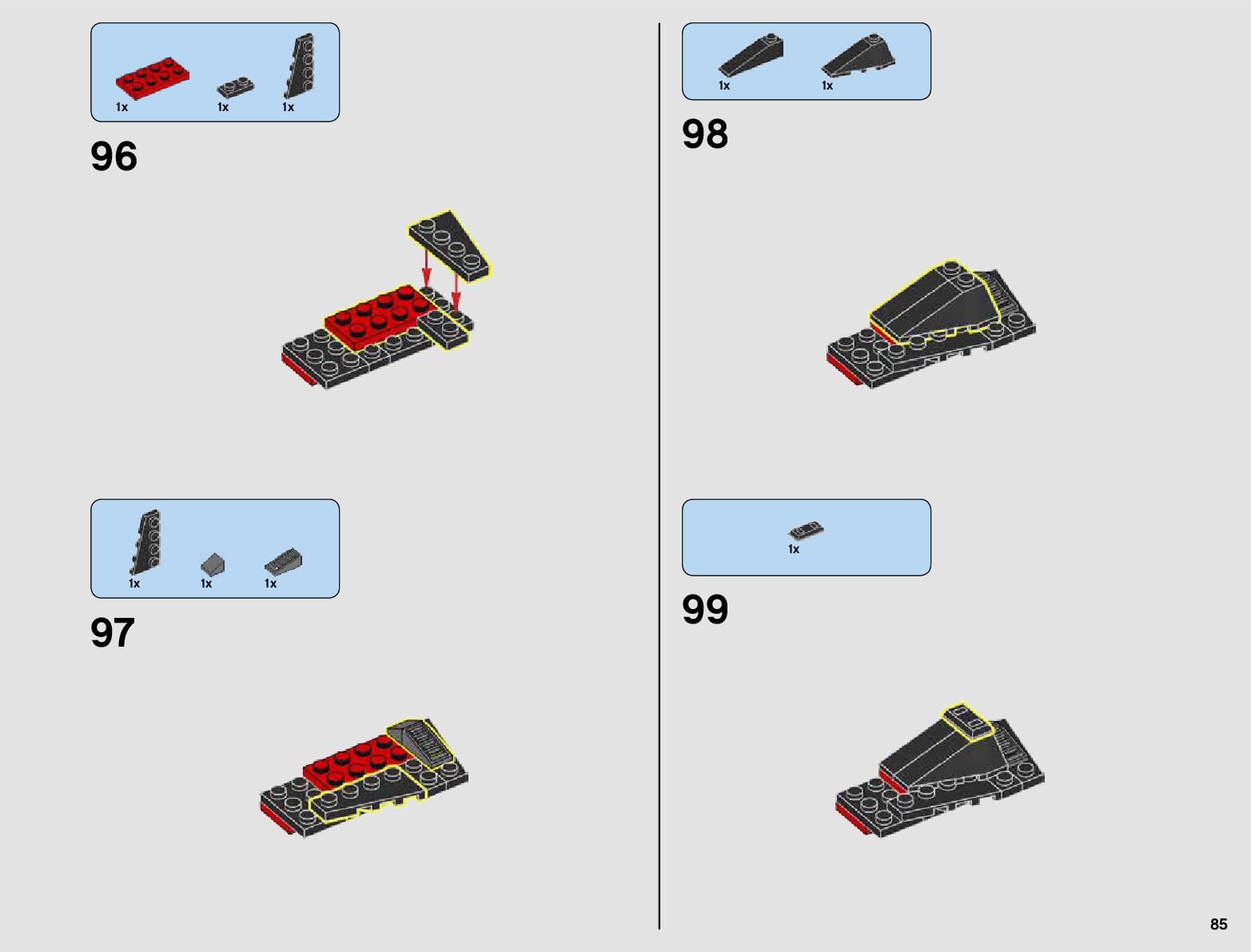 1x 1x 1x

96

1x 1x 1x

97

1x 1x

98

1x

99

85