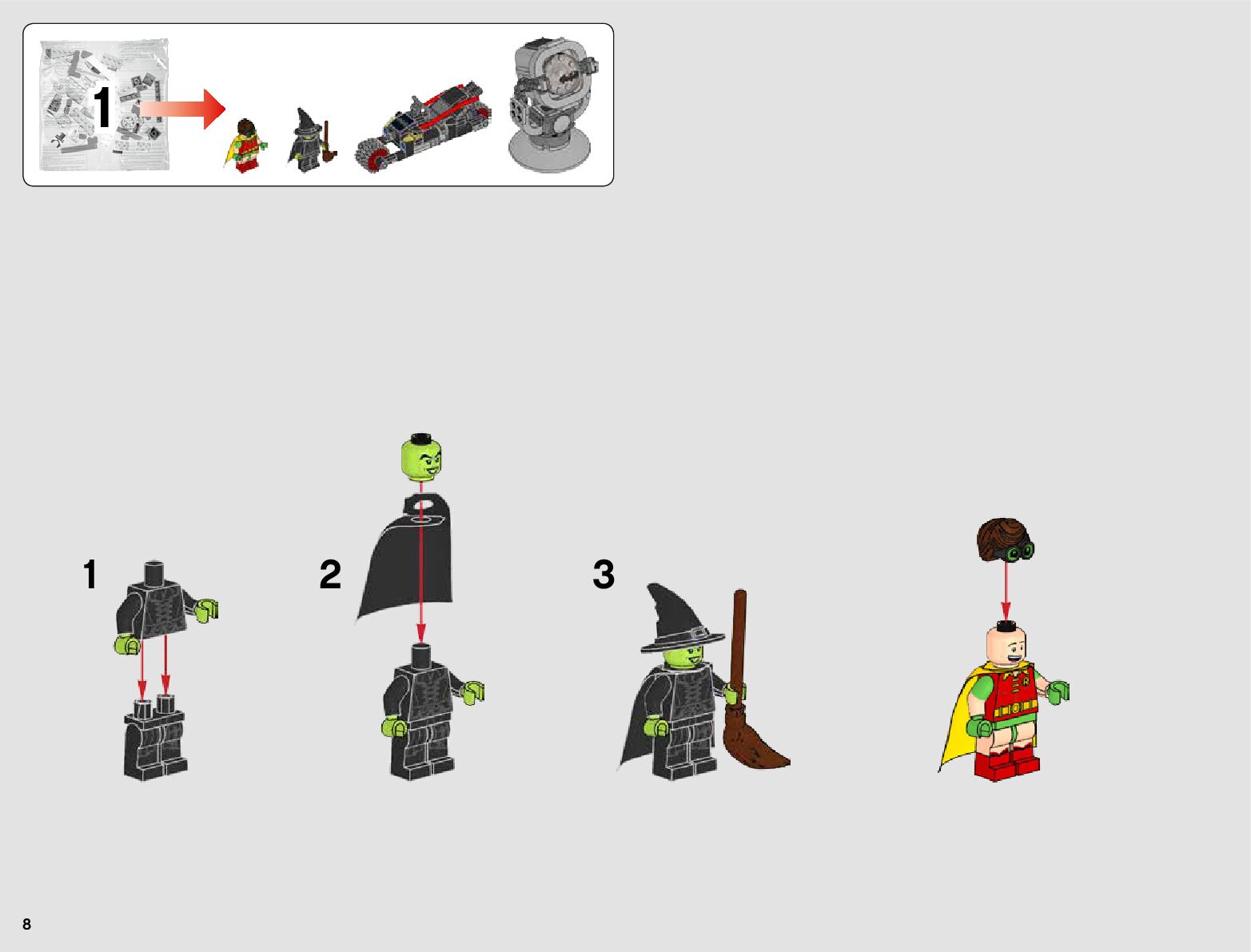 1

1

2

3

8