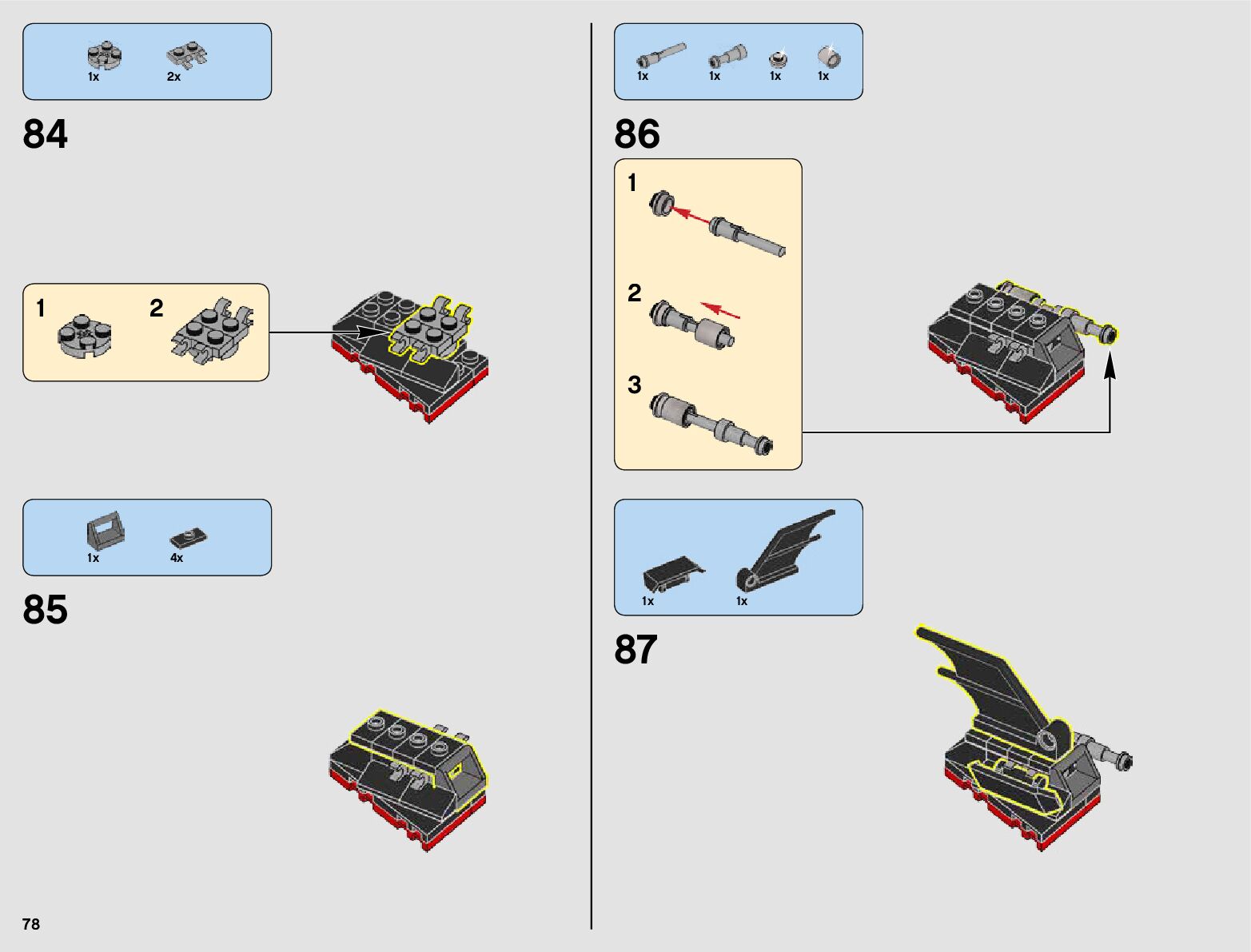 1x 2x

84

1 2

1x 4x

85

78

1x 1x 1x 1x

86

1

2

3

1x 1x

87